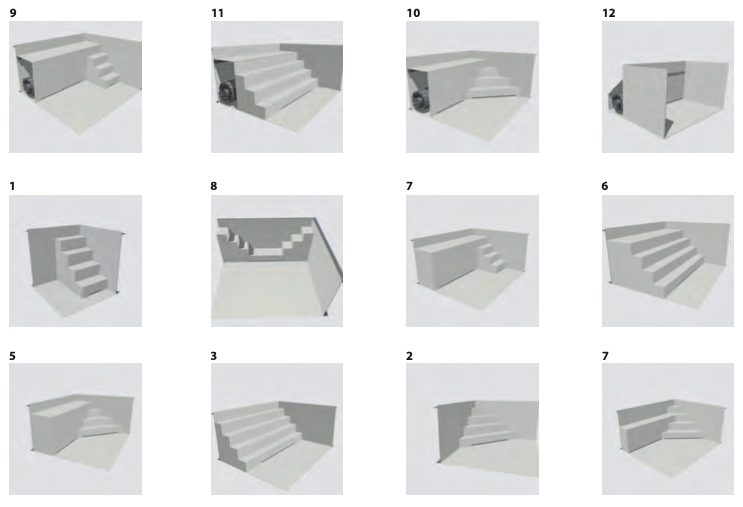 9

11

10

12

1

8

7

6

5

3

2

7