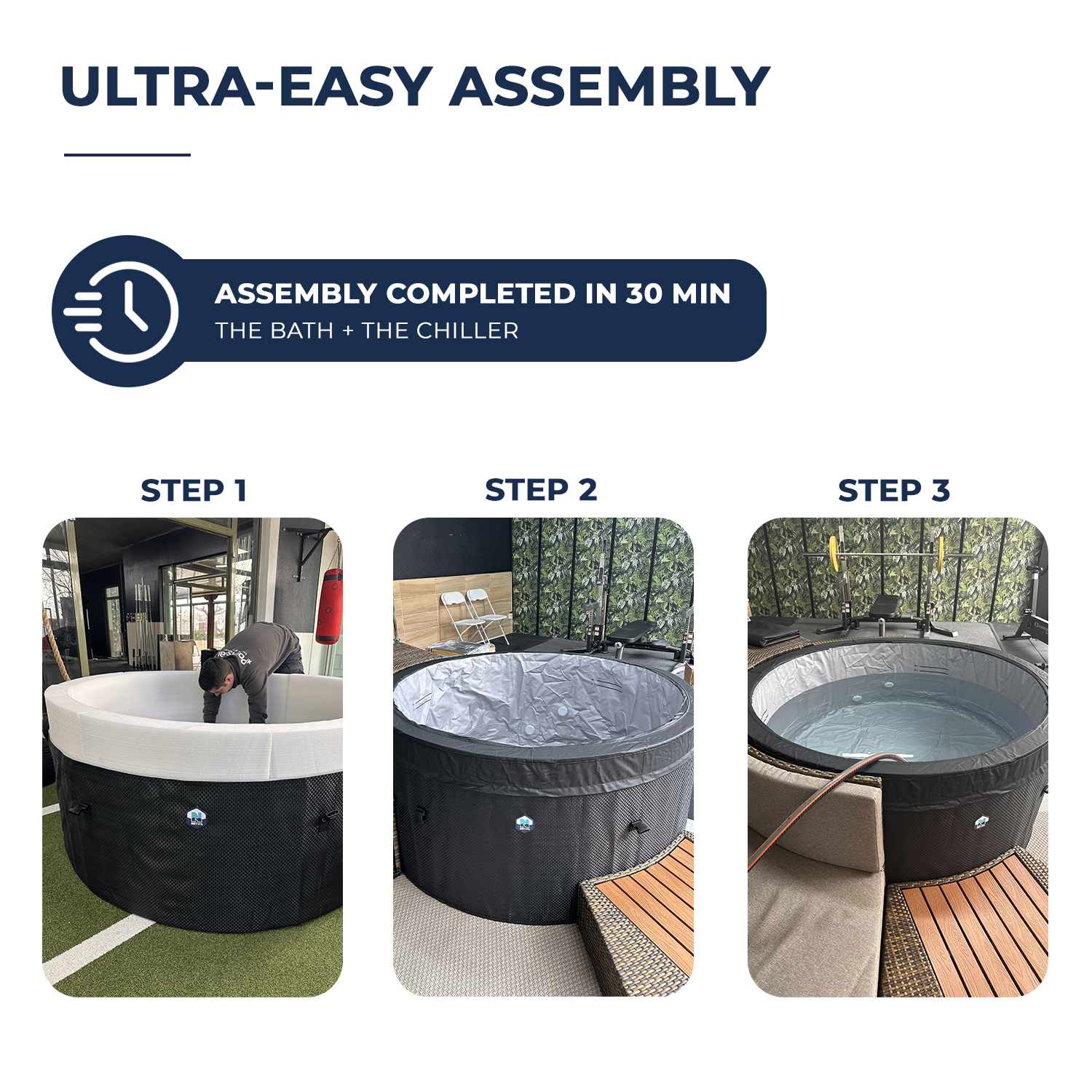 ULTRA-EASY ASSEMBLY

ASSEMBLY COMPLETED IN 30 MIN
THE BATH + THE CHILLER

STEP 1

STEP 2

STEP 3