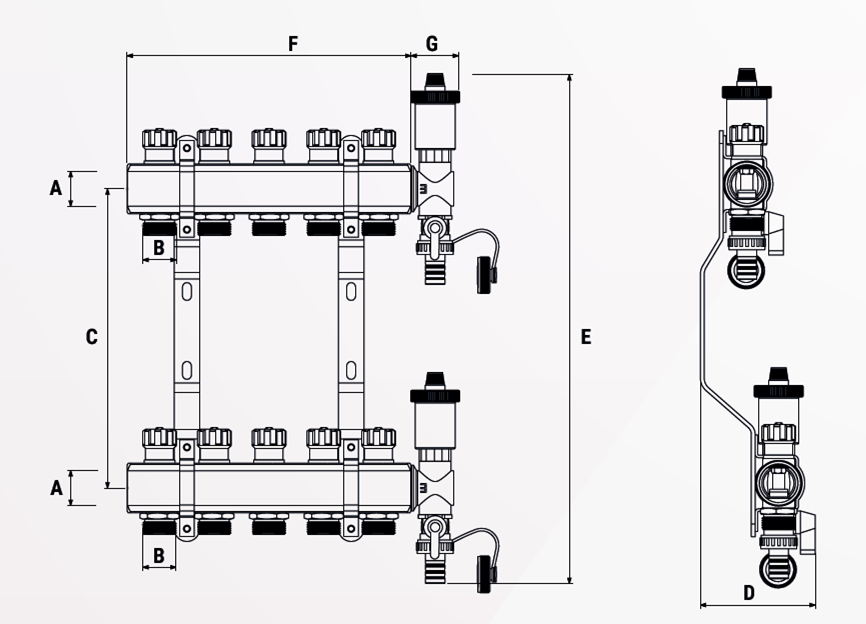 F
G
A
B
C
E
A
B
D