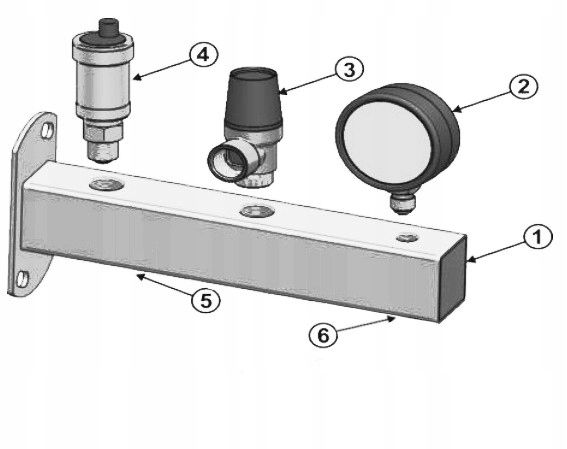 4
3
2
1
5
6