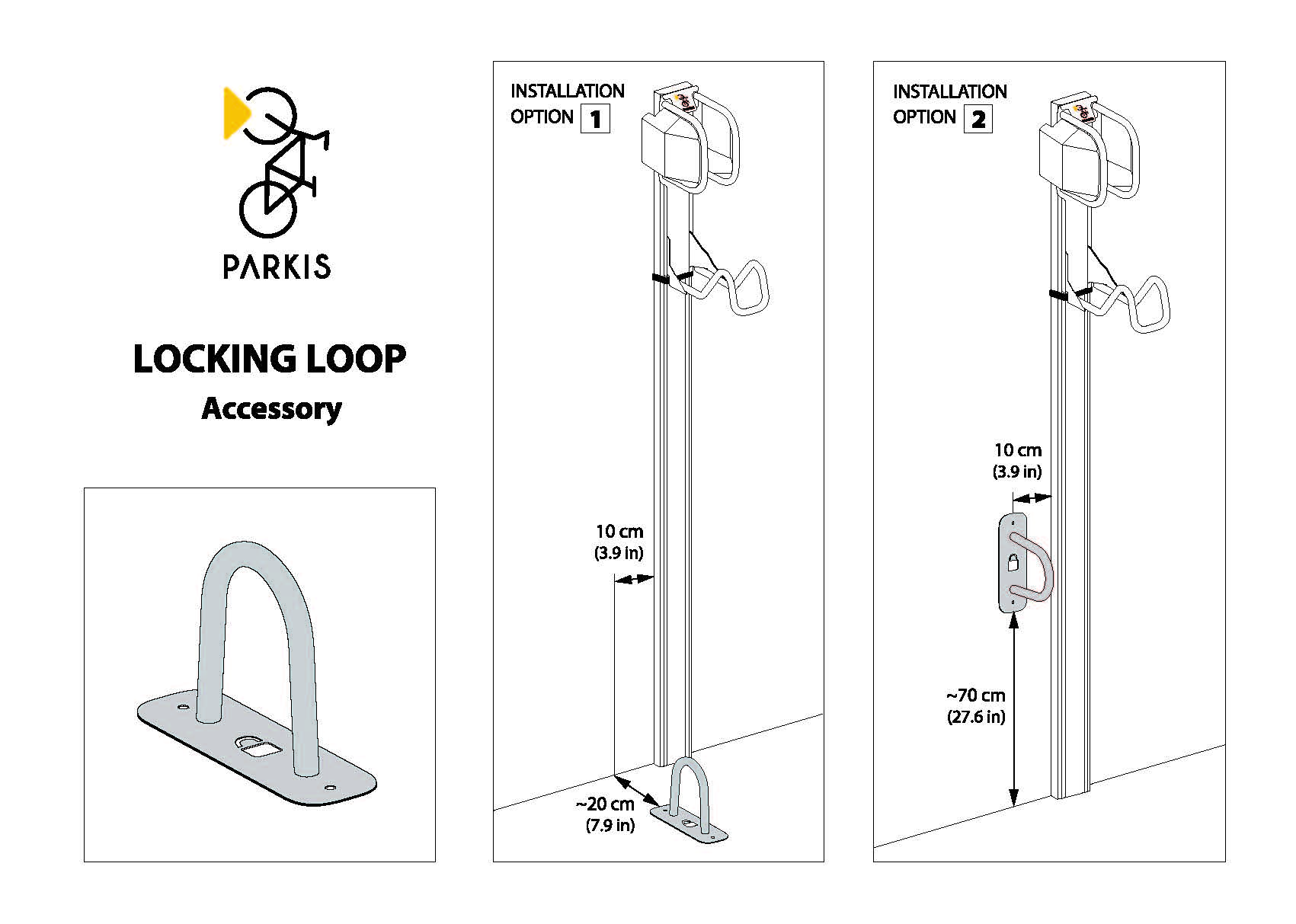 PARKIS

LOCKING LOOP
Accessory

INSTALLATION OPTION 1

10 cm
(3.9 in)

~20 cm
(7.9 in)

INSTALLATION OPTION 2

10 cm
(3.9 in)

~70 cm
(27.6 in)