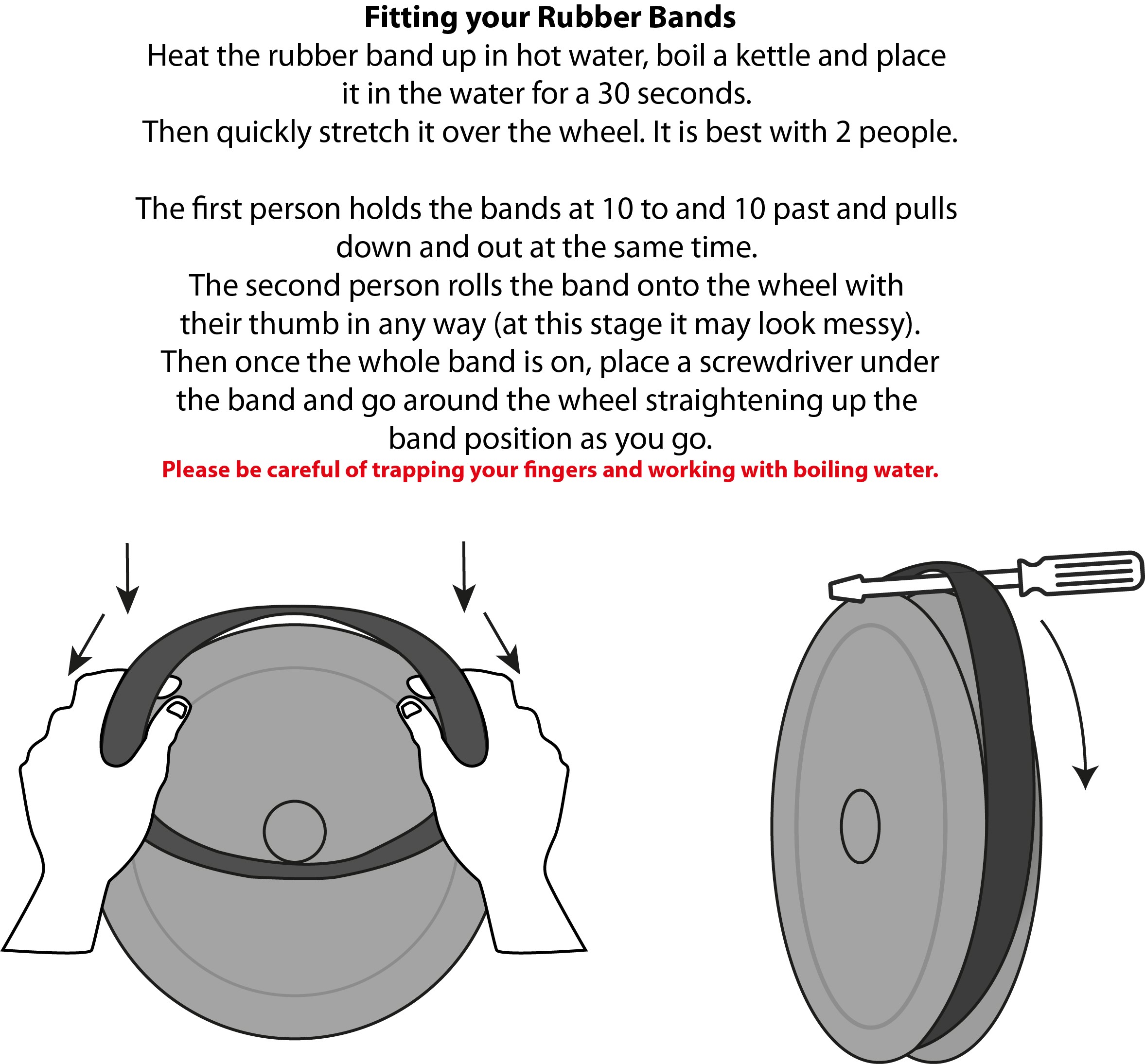 Fitting your Rubber Bands
Heat the rubber band up in hot water, boil a kettle and place it in the water for a 30 seconds.
Then quickly stretch it over the wheel. It is best with 2 people.

The first person holds the bands at 10 to and 10 past and pulls down and out at the same time.
The second person rolls the band onto the wheel with their thumb in any way (at this stage it may look messy).
Then once the whole band is on, place a screwdriver under the band and go around the wheel straightening up the band position as you go.
Please be careful of trapping your fingers and working with boiling water.