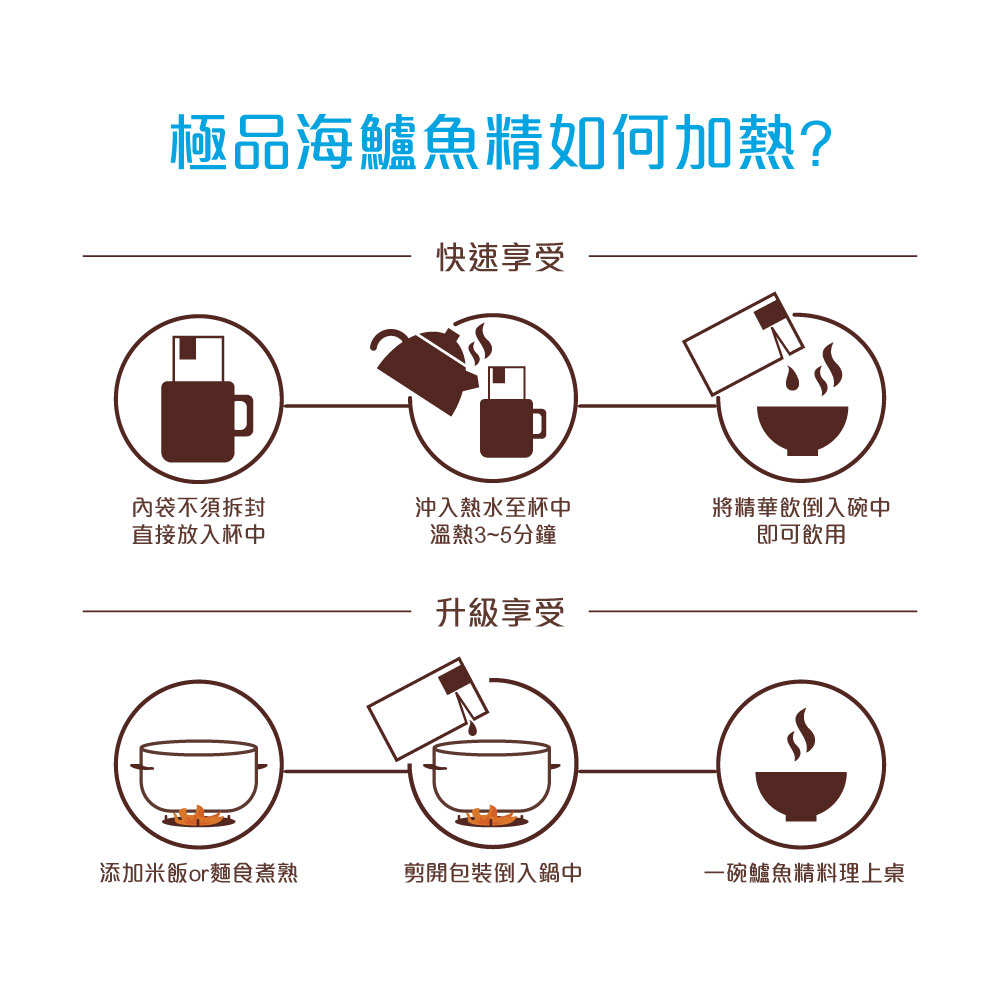 極品海鱸魚精如何加熱?

快速享受

內袋不須拆封
直接放入杯中

沖入熱水至杯中
溫熱3~5分鐘

將精華飲倒入碗中
即可飲用

升級享受

添加米飯or麵食煮熟

剪開包裝倒入鍋中

一碗鱸魚精料理上桌