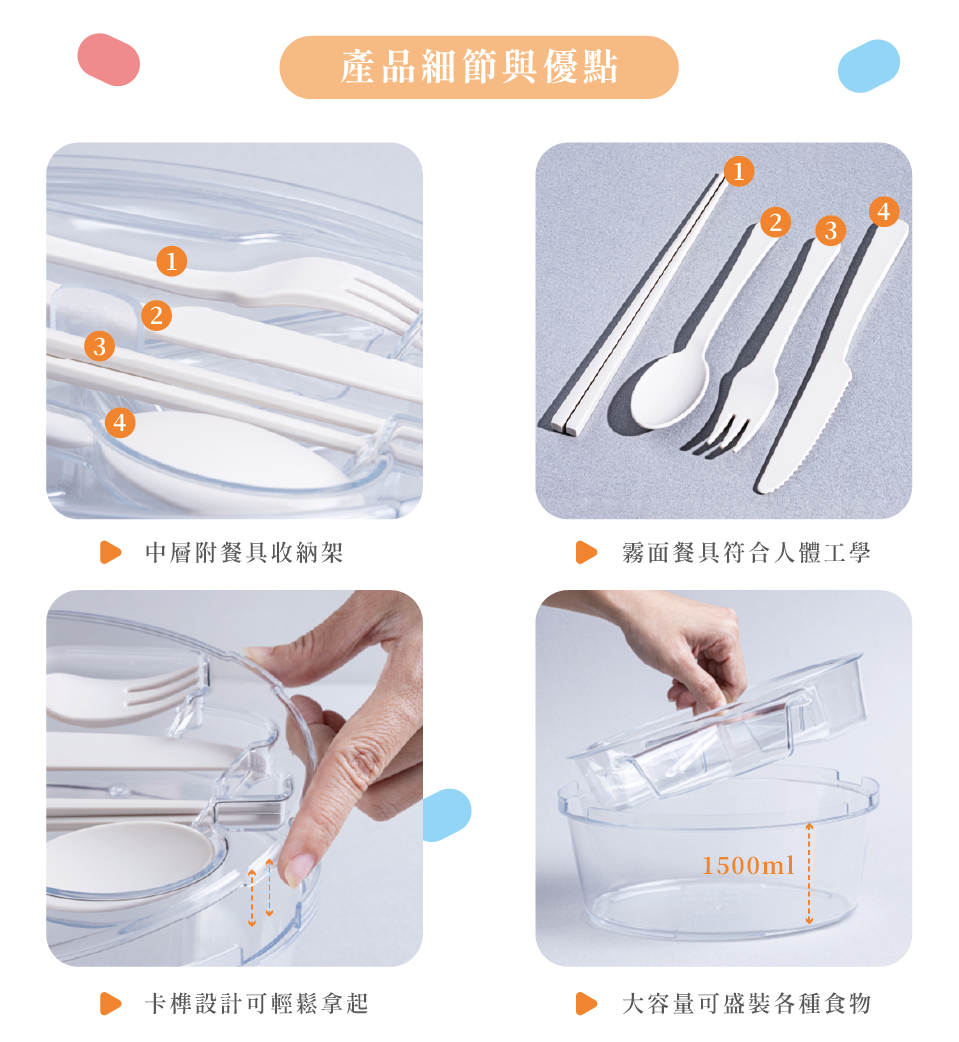 產品細節與優點

1
2
3
4

中層附餐具收納架

1
2
3
4

霧面餐具符合人體工學

卡榫設計可輕鬆拿起

1500ml

大容量可盛裝各種食物