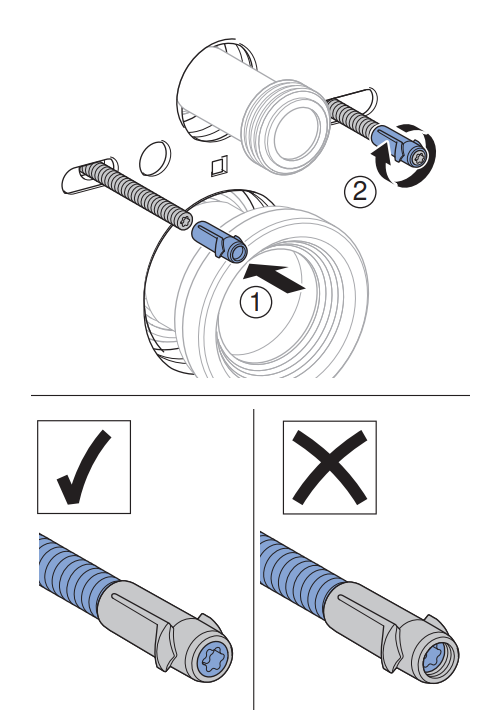 2

1