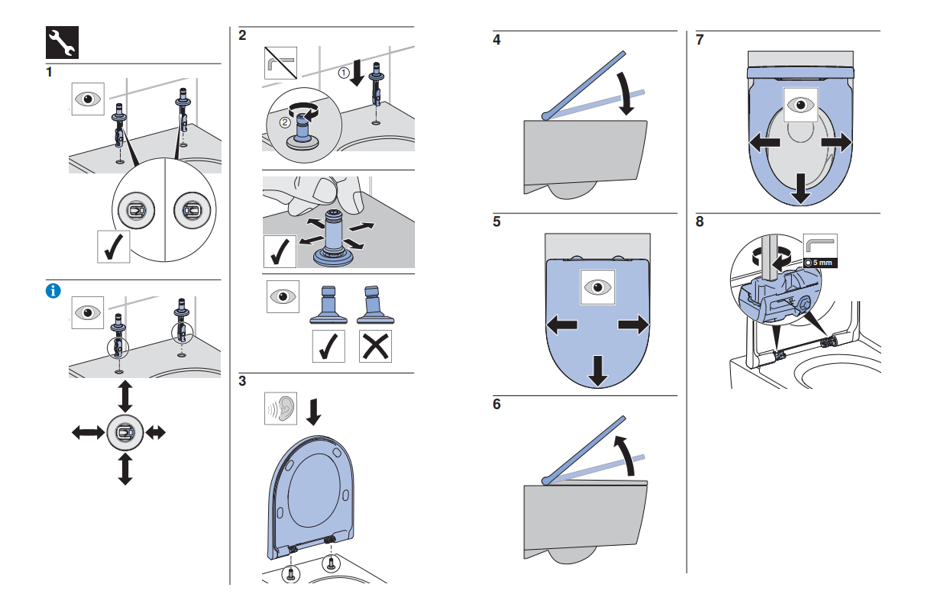 1

2

①

②

3

4

5

6

7

8

5 mm