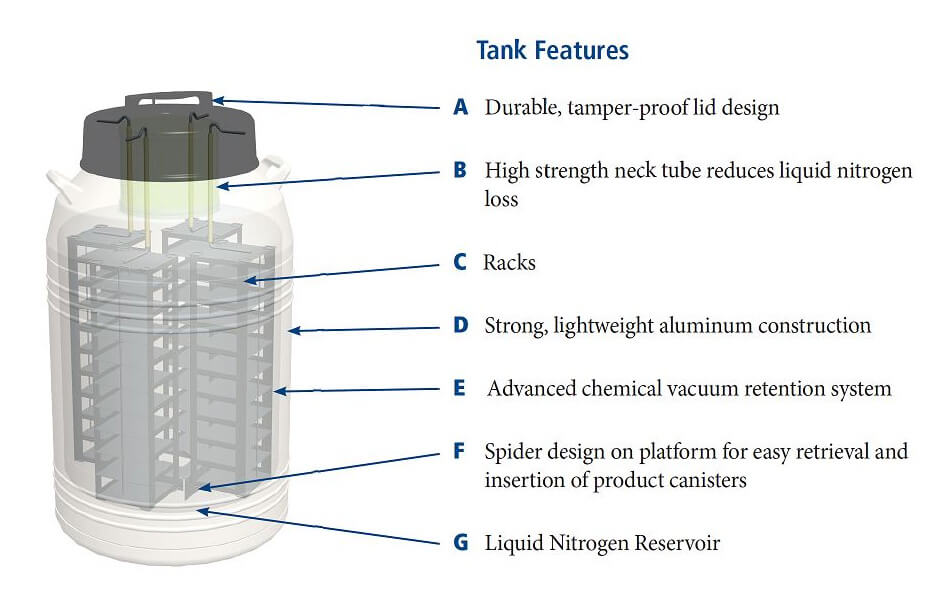 Tank Features

A Durable, tamper-proof lid design

B High strength neck tube reduces liquid nitrogen loss

C Racks

D Strong, lightweight aluminum construction

E Advanced chemical vacuum retention system

F Spider design on platform for easy retrieval and insertion of product canisters

G Liquid Nitrogen Reservoir