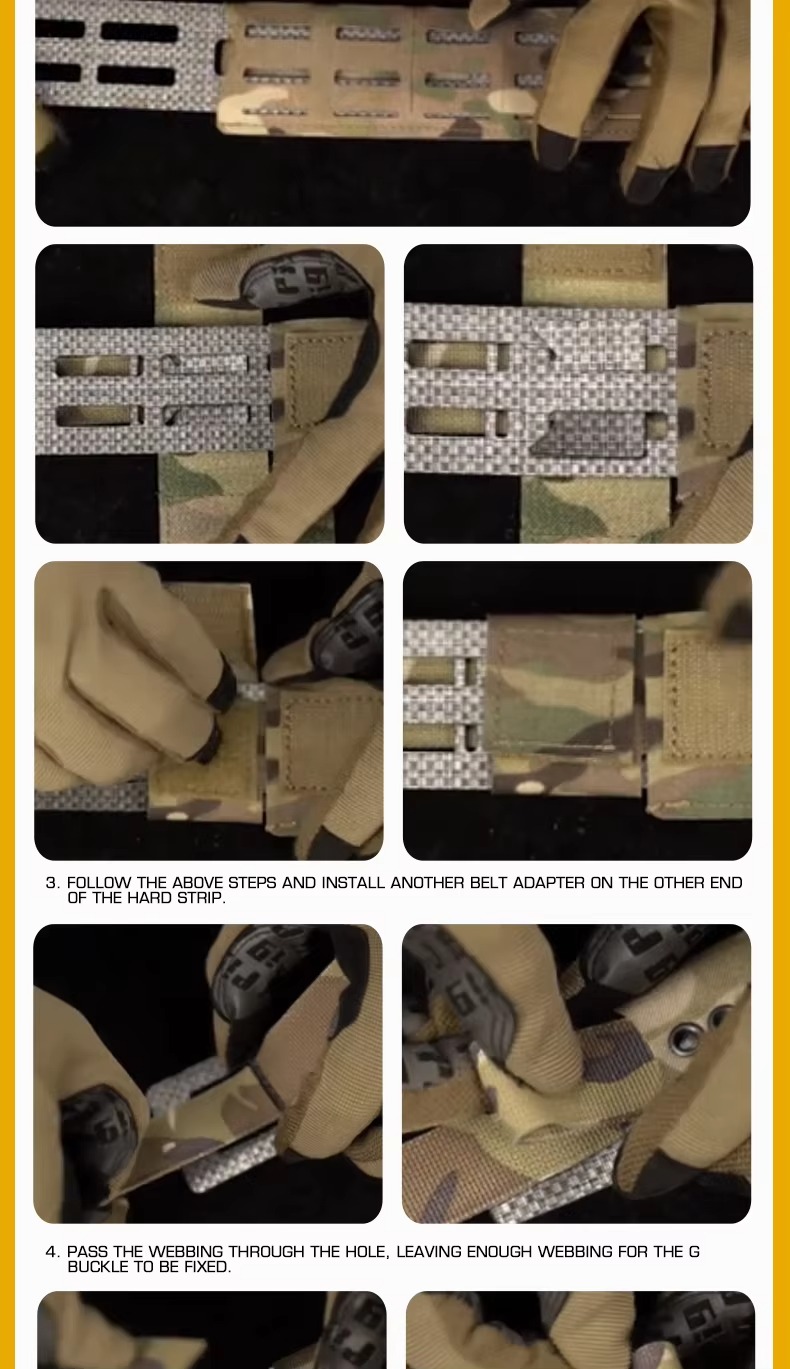 3. FOLLOW THE ABOVE STEPS AND INSTALL ANOTHER BELT ADAPTER ON THE OTHER END OF THE HARD STRIP.

4. PASS THE WEBBING THROUGH THE HOLE, LEAVING ENOUGH WEBBING FOR THE G BUCKLE TO BE FIXED.