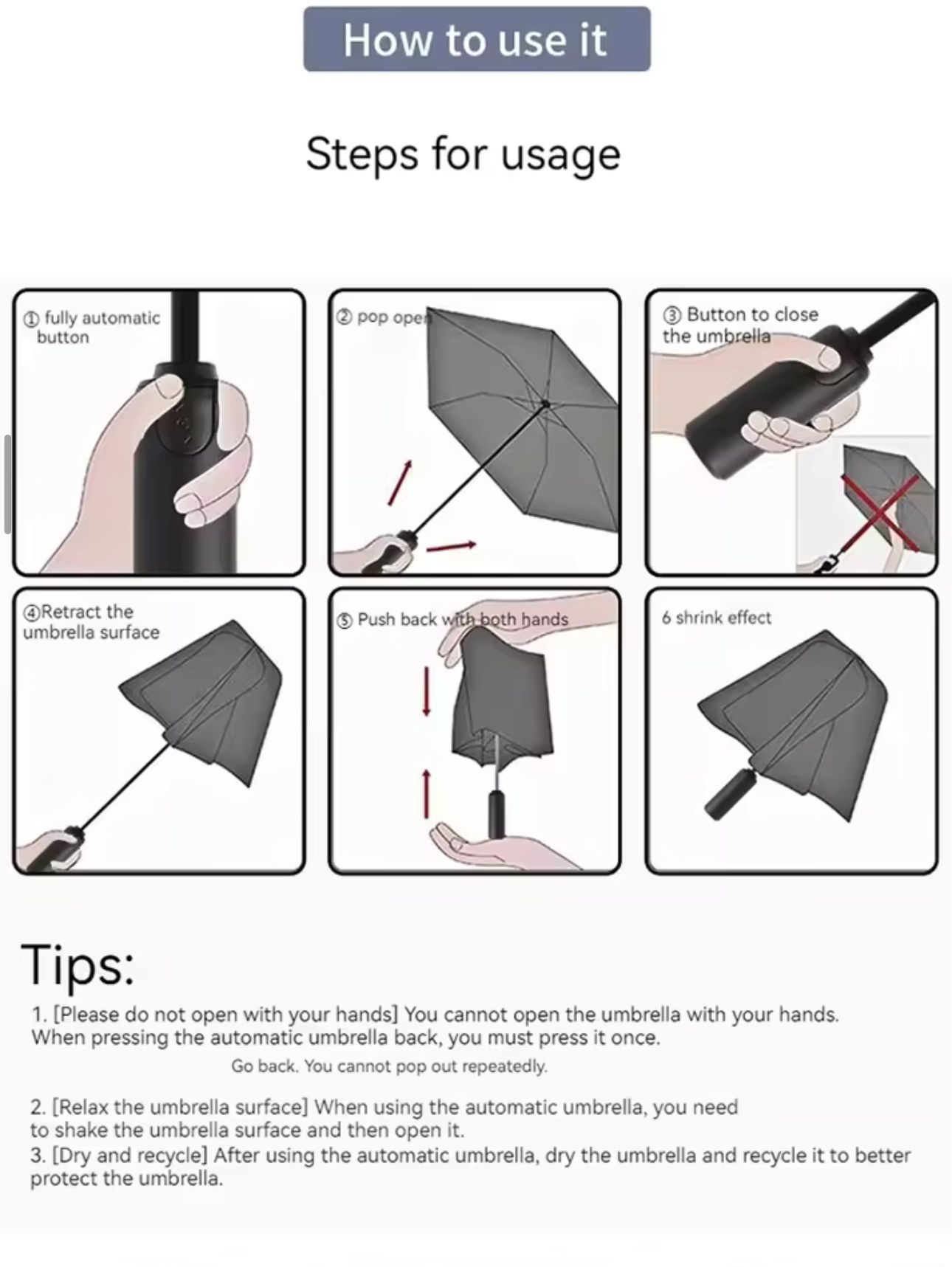 How to use it

Steps for usage

① fully automatic button

② pop open

③ Button to close the umbrella

④Retract the umbrella surface

⑤ Push back with both hands

6 shrink effect

Tips:

1. [Please do not open with your hands] You cannot open the umbrella with your hands. When pressing the automatic umbrella back, you must press it once.

Go back. You cannot pop out repeatedly.

2. [Relax the umbrella surface] When using the automatic umbrella, you need to shake the umbrella surface and then open it.
3. [Dry and recycle] After using the automatic umbrella, dry the umbrella and recycle it to better protect the umbrella.