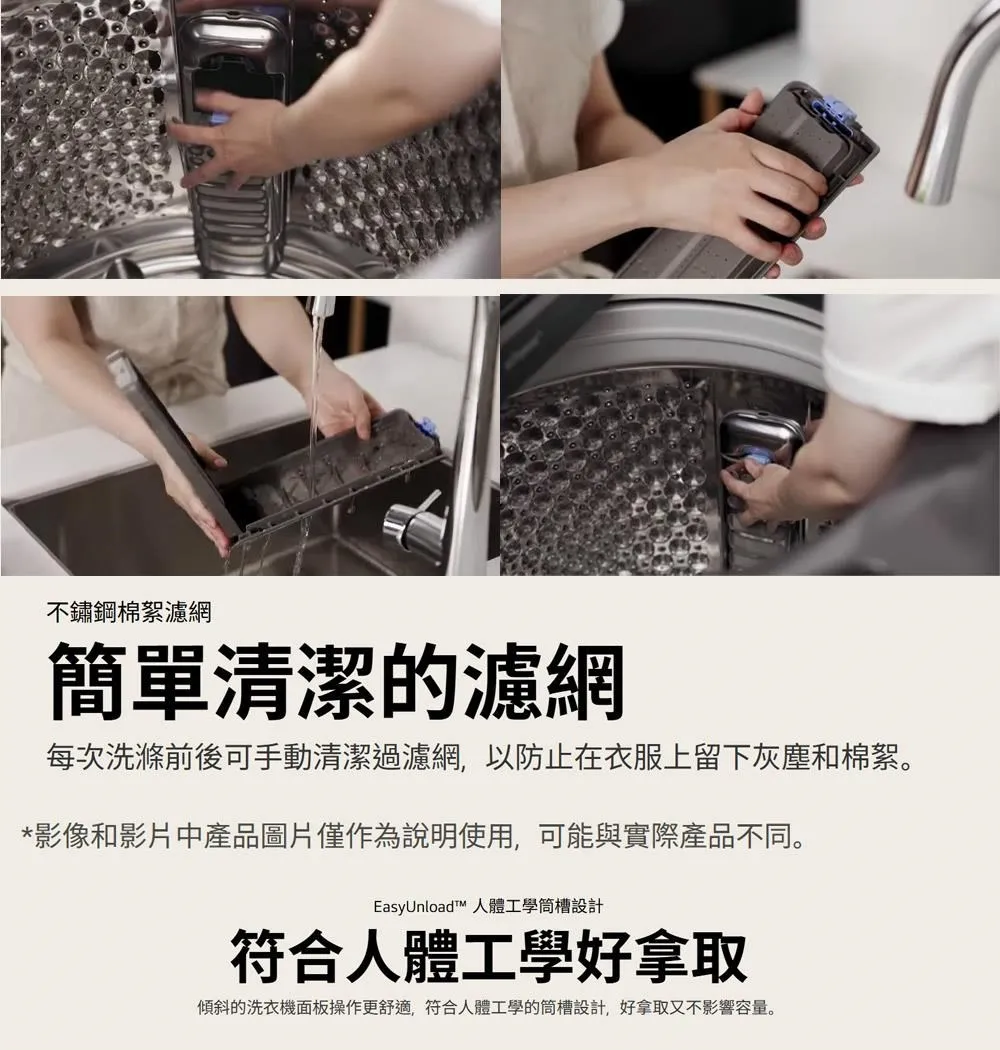 不鏽鋼棉絮濾網

簡單清潔的濾網

每次洗滌前後可手動清潔過濾網，以防止在衣服上留下灰塵和棉絮。

*影像和影片中產品圖片僅作為說明使用，可能與實際產品不同。

EasyUnload™ 人體工學筒槽設計

符合人體工學好拿取

傾斜的洗衣機面板操作更舒適，符合人體工學的筒槽設計，好拿取又不影響容量。