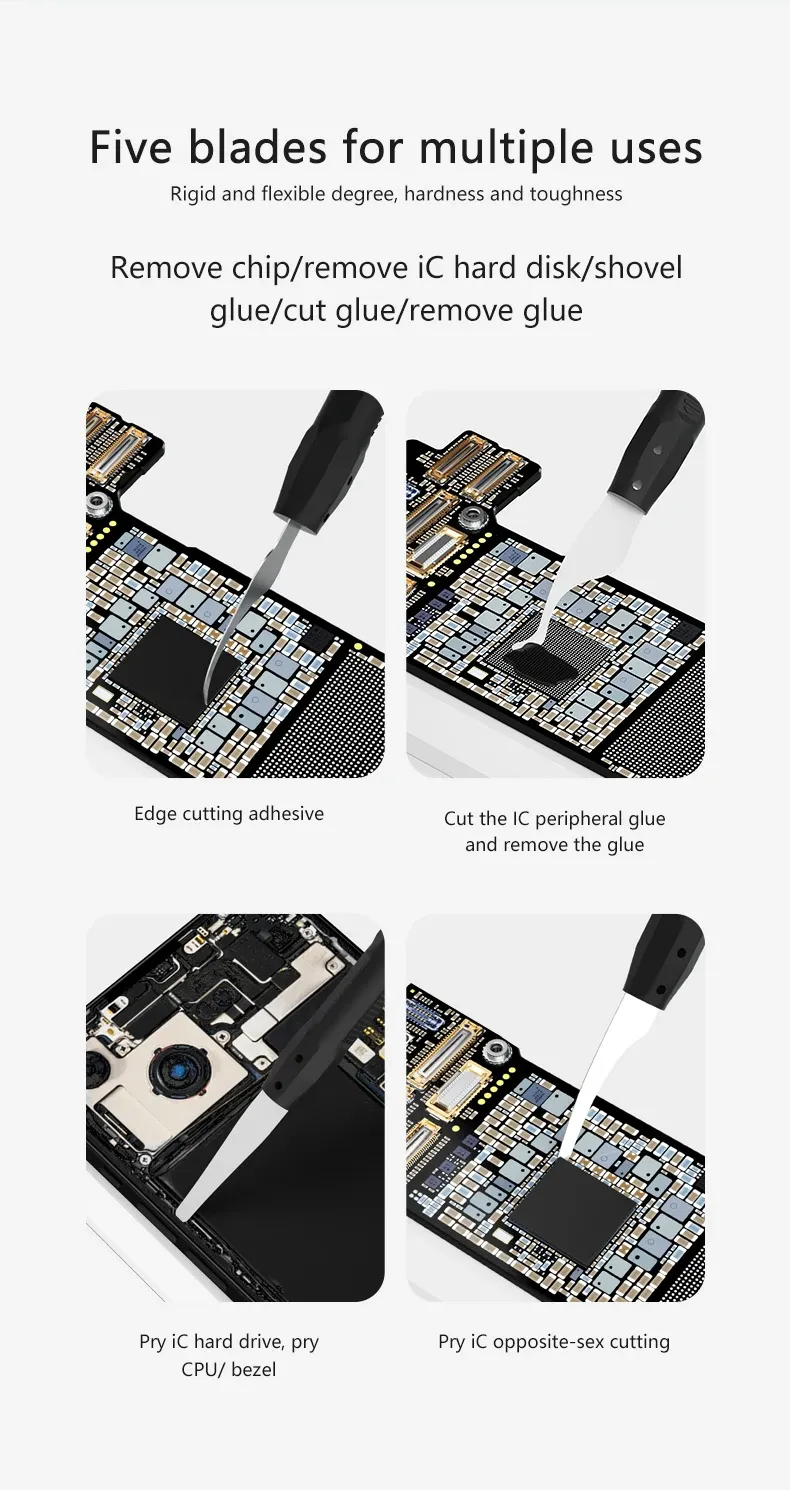 Five blades for multiple uses
Rigid and flexible degree, hardness and toughness

Remove chip/remove iC hard disk/shovel glue/cut glue/remove glue

Edge cutting adhesive

Cut the IC peripheral glue and remove the glue

Pry iC hard drive, pry CPU/ bezel

Pry iC opposite-sex cutting