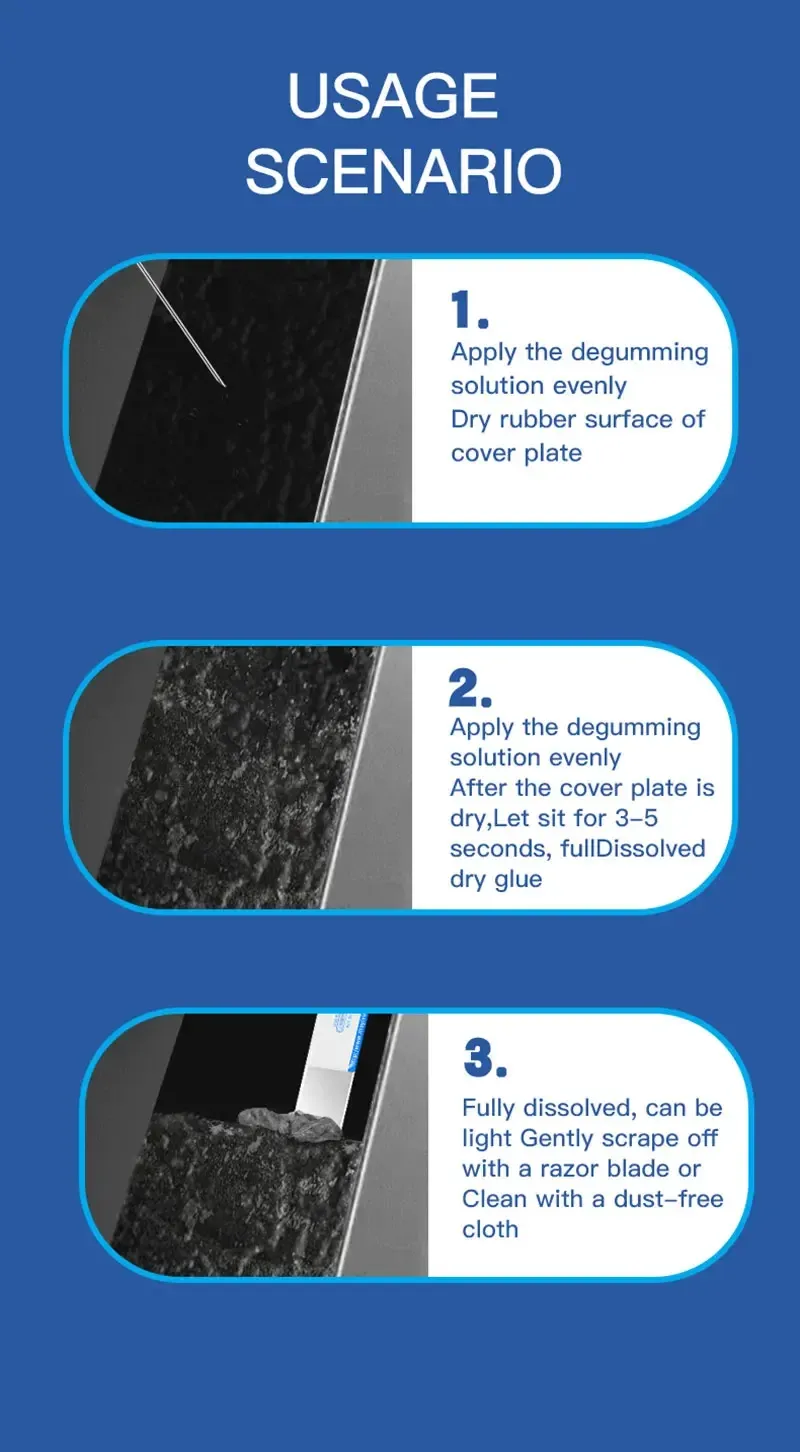 USAGE SCENARIO

1.
Apply the degumming solution evenly
Dry rubber surface of cover plate

2.
Apply the degumming solution evenly
After the cover plate is dry,Let sit for 3-5 seconds, fullDissolved dry glue

3.
Fully dissolved, can be light Gently scrape off with a razor blade or Clean with a dust-free cloth