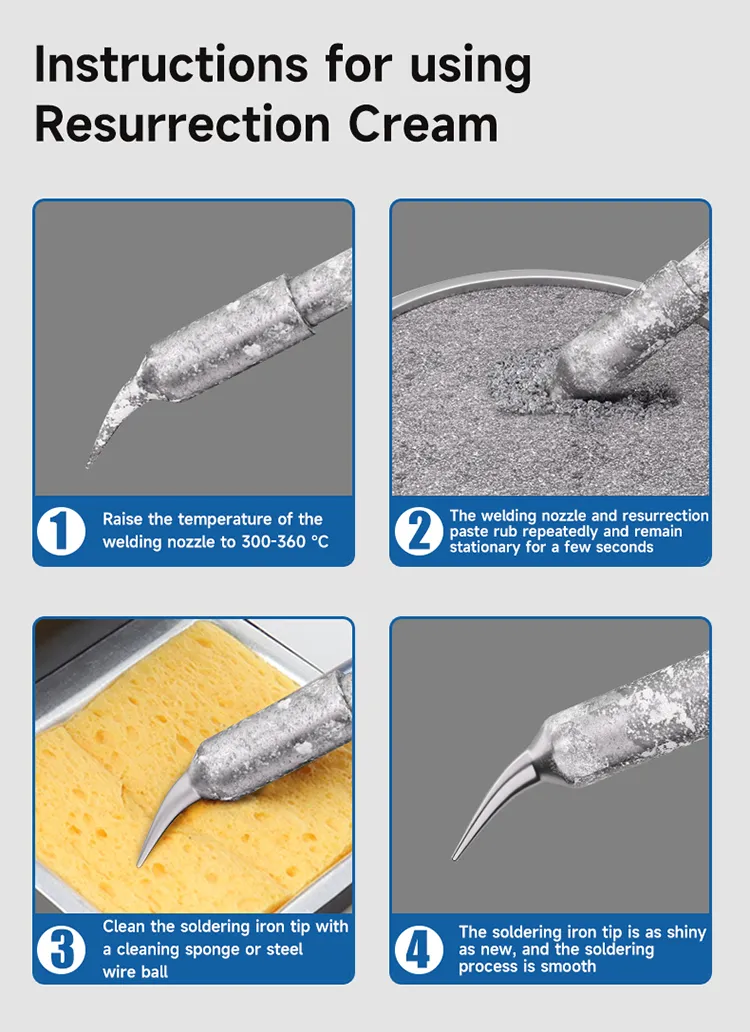 Instructions for using Resurrection Cream

1 Raise the temperature of the welding nozzle to 300-360 °C

2 The welding nozzle and resurrection paste rub repeatedly and remain stationary for a few seconds

3 Clean the soldering iron tip with a cleaning sponge or steel wire ball

4 The soldering iron tip is as shiny as new, and the soldering process is smooth