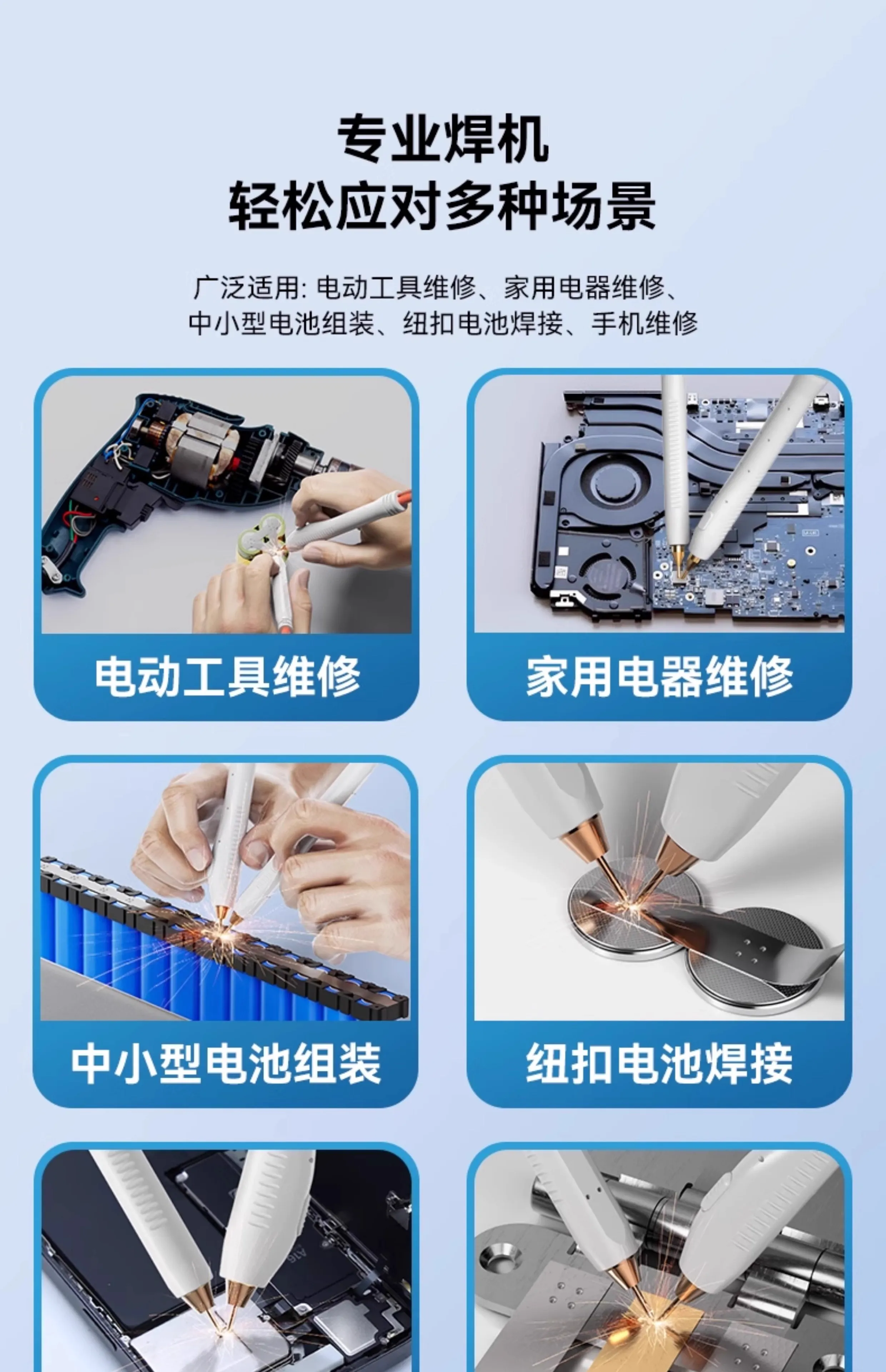 专业焊机
轻松应对多种场景

广泛适用: 电动工具维修、家用电器维修、中小型电池组装、纽扣电池焊接、手机维修

电动工具维修

家用电器维修

中小型电池组装

纽扣电池焊接