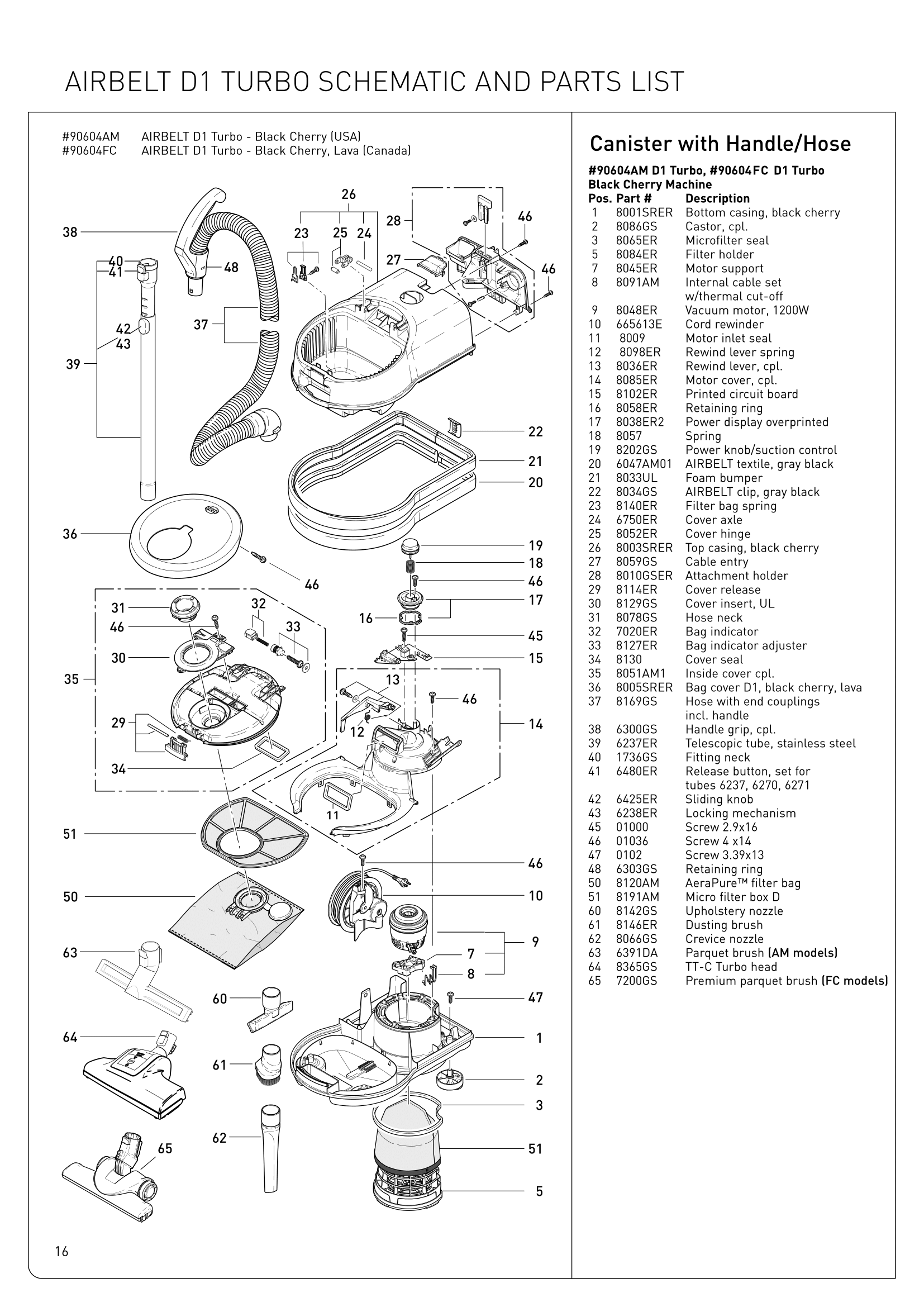 AIRBELT D1 TURBO SCHEMATIC AND PARTS LIST

#90604AM AIRBELT D1 Turbo - Black Cherry (USA)
#90604FC AIRBELT D1 Turbo - Black Cherry, Lava (Canada)

26
28
46
38
23 25 24
27
46
40
41
48
42
43
37
39
22
21
20
36
19
18
46
46
17
31
32
16
46
33
45
30
15
35
13
46
29
14
12
34
11
51
46
50
10
9
63
7
8
60
47
64
1
61
2
3
62
51
65
5

16

Canister with Handle/Hose

#90604AM D1 Turbo, #90604FC D1 Turbo Black Cherry Machine

| Pos. | Part # | Description |
|---|---|---|
| 1 | 8001SRER | Bottom casing, black cherry |
| 2 | 8086GS | Castor, cpl. |
| 3 | 8065ER | Microfilter seal |
| 5 | 8084ER | Filter holder |
| 7 | 8045ER | Motor support |
| 8 | 8091AM | Internal cable set w/thermal cut-off |
| 9 | 8048ER | Vacuum motor, 1200W |
| 10 | 665613E | Cord rewinder |
| 11 | 8009 | Motor inlet seal |
| 12 | 8098ER | Rewind lever spring |
| 13 | 8036ER | Rewind lever, cpl. |
| 14 | 8085ER | Motor cover, cpl. |
| 15 | 8102ER | Printed circuit board |
| 16 | 8058ER | Retaining ring |
| 17 | 8038ER2 | Power display overprinted |
| 18 | 8057 | Spring |
| 19 | 8202GS | Power knob/suction control |
| 20 | 6047AM01 | AIRBELT textile, gray black |
| 21 | 8033UL | Foam bumper |
| 22 | 8034GS | AIRBELT clip, gray black |
| 23 | 8140ER | Filter bag spring |
| 24 | 6750ER | Cover axle |
| 25 | 8052ER | Cover hinge |
| 26 | 8003SRER | Top casing, black cherry |
| 27 | 8059GS | Cable entry |
| 28 | 8010GSER | Attachment holder |
| 29 | 8114ER | Cover release |
| 30 | 8129GS | Cover insert, UL |
| 31 | 8078GS | Hose neck |
| 32 | 7020ER | Bag indicator |
| 33 | 8127ER | Bag indicator adjuster |
| 34 | 8130 | Cover seal |
| 35 | 8051AM1 | Inside cover cpl. |
| 36 | 8005SRER | Bag cover D1, black cherry, lava |
| 37 | 8169GS | Hose with end couplings incl. handle |
| 38 | 6300GS | Handle grip, cpl. |
| 39 | 6237ER | Telescopic tube, stainless steel |
| 40 | 1736GS | Fitting neck |
| 41 | 6480ER | Release button, set for tubes 6237, 6270, 6271 |
| 42 | 6425ER | Sliding knob |
| 43 | 6238ER | Locking mechanism |
| 45 | 01000 | Screw 2.9x16 |
| 46 | 01036 | Screw 4 x14 |
| 47 | 0102 | Screw 3.39x13 |
| 48 | 6303GS | Retaining ring |
| 50 | 8120AM | AeraPure™ filter bag |
| 51 | 8191AM | Micro filter box D |
| 60 | 8142GS | Upholstery nozzle |
| 61 | 8146ER | Dusting brush |
| 62 | 8066GS | Crevice nozzle |
| 63 | 6391DA | Parquet brush (AM models) |
| 64 | 8365GS | TT-C Turbo head |
| 65 | 7200GS | Premium parquet brush (FC models) |