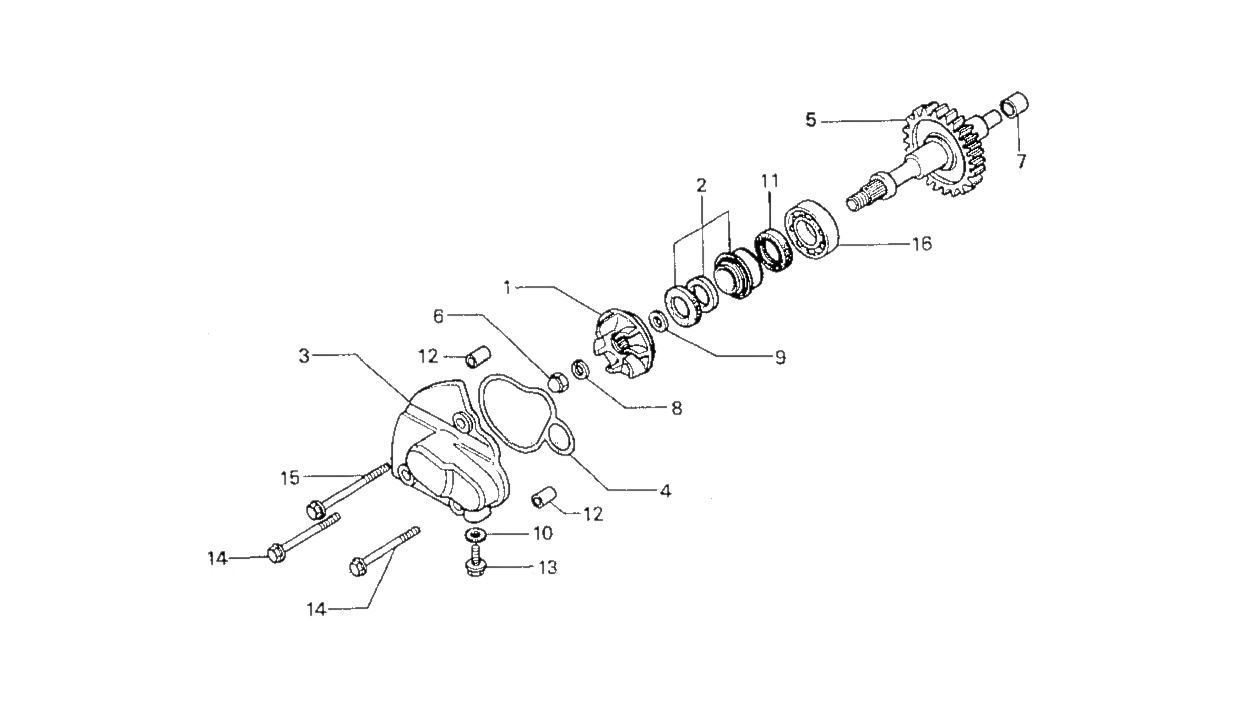 5
7
2
11
16
1
6
9
3
12
8
15
4
12
10
14
13
14