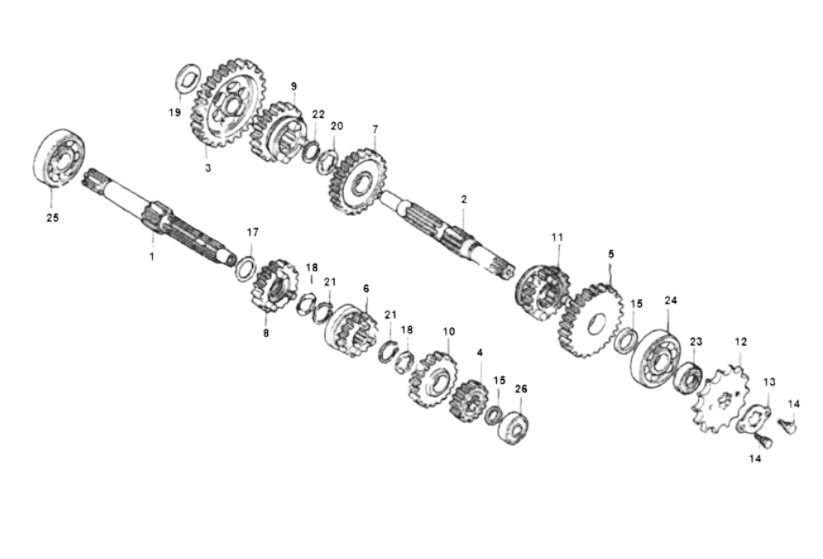 19
3
9
22
20
7
2
25
1
17
8
18
21
6
21
18
10
4
15
26
11
5
15
24
23
12
13
14
14