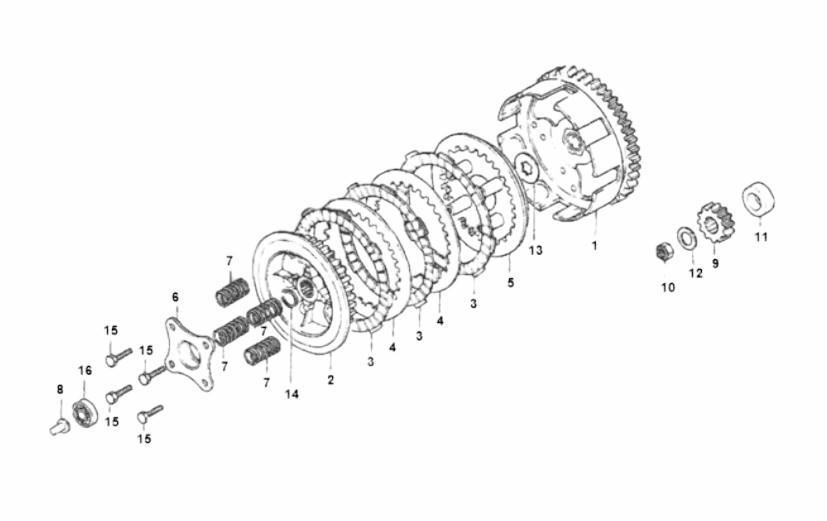 7
6
15
15
16
8
15
15
7
7
7
14
2
3
4
3
4
3
5
13
1
10
12
9
11