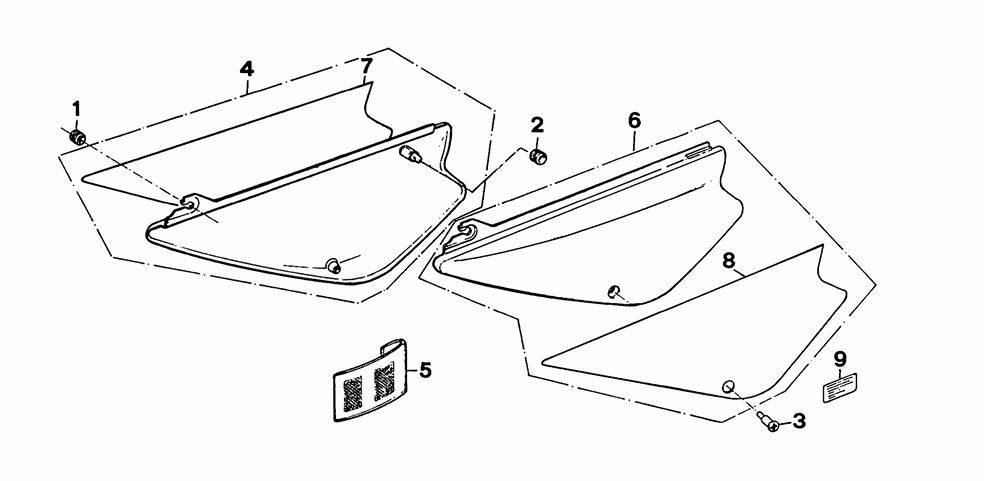 4
7
1
2
6
8
5
9
3