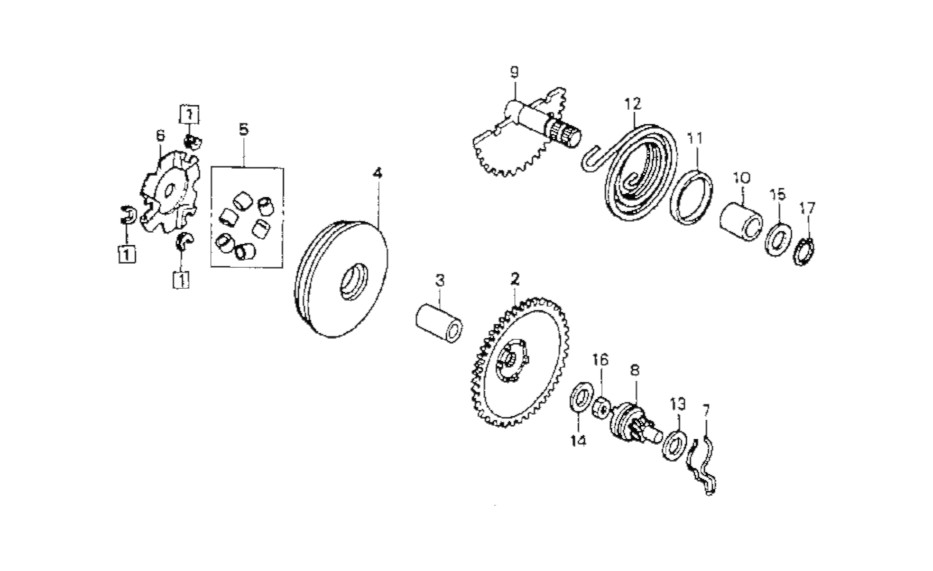 9
12
11
10
15
17
1
6
5
4
1
1
3
2
16
8
13
7
14