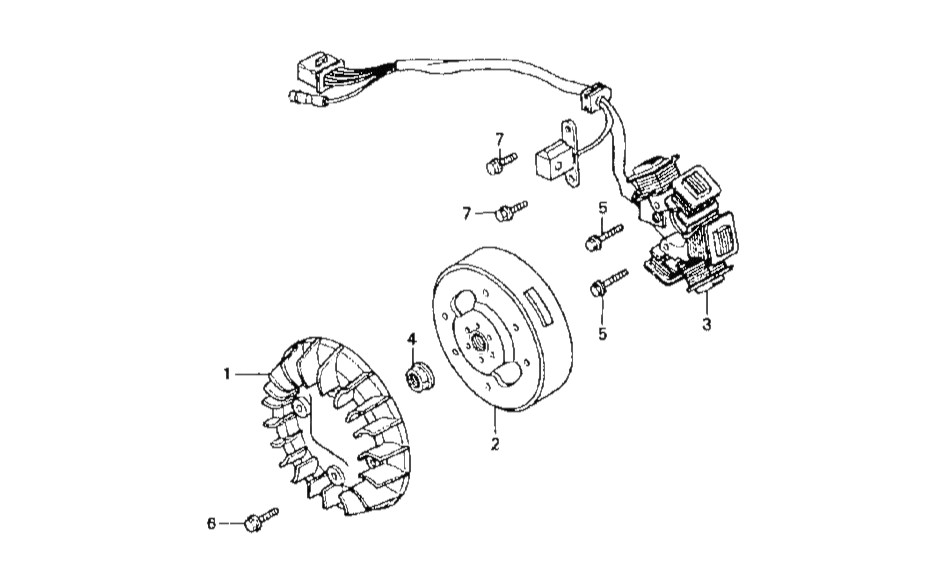 7
7
5
5
3
4
1
2
6