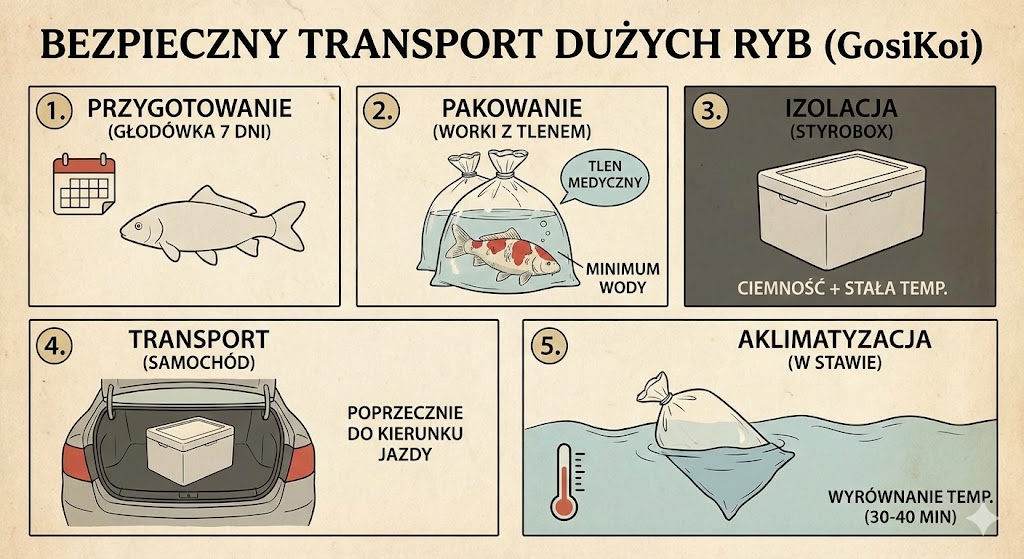 BEZPIECZNY TRANSPORT DUŻYCH RYB (GosiKoi)

1. PRZYGOTOWANIE
(GŁODÓWKA 7 DNI)

2. PAKOWANIE
(WORKI Z TLENEM)

TLEN MEDYCZNY

MINIMUM WODY

3. IZOLACJA
(STYROBOX)

CIEMNOŚĆ + STAŁA TEMP.

4. TRANSPORT
(SAMOCHÓD)

POPRZECZNIE DO KIERUNKU JAZDY

5. AKLIMATYZACJA
(W STAWIE)

WYRÓWNANIE TEMP.
(30-40 MIN)