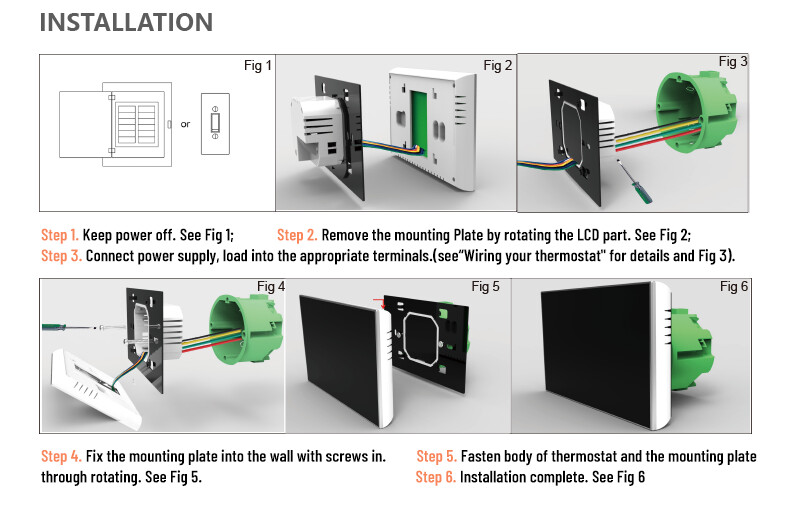 INSTALLATION

Fig 1

or

Fig 2

Fig 3

Step 1. Keep power off. See Fig 1;

Step 2. Remove the mounting Plate by rotating the LCD part. See Fig 2;

Step 3. Connect power supply, load into the appropriate terminals.(see"Wiring your thermostat" for details and Fig 3).

Fig 4

Fig 5

Fig 6

Step 4. Fix the mounting plate into the wall with screws in.

Step 5. Fasten body of thermostat and the mounting plate through rotating. See Fig 5.

Step 6. Installation complete. See Fig 6