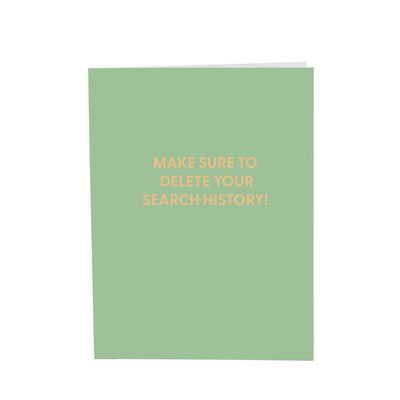 MAKE SURE TO DELETE YOUR SEARCH HISTORY!