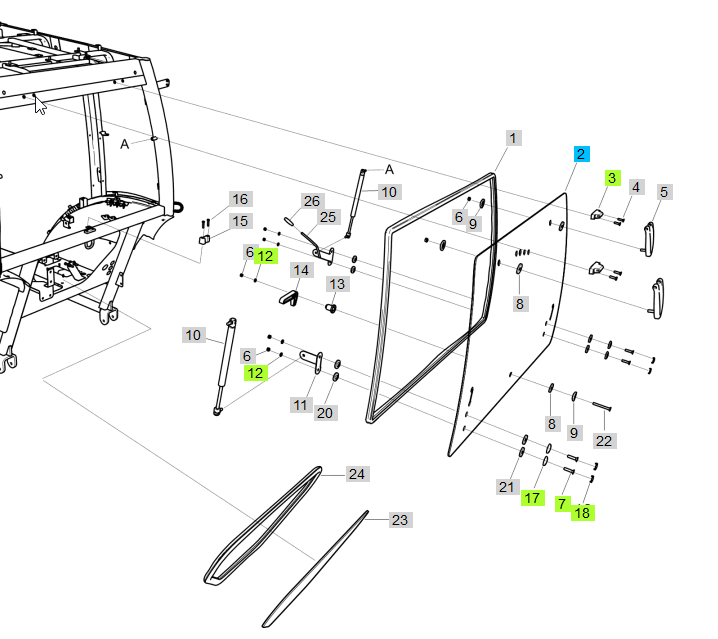 A
1
2
3
4
5
A
10
16
15
26
25
6
9
6
12
14
13
8
10
6
12
11
20
8
9
22
24
21
17
7
18
23