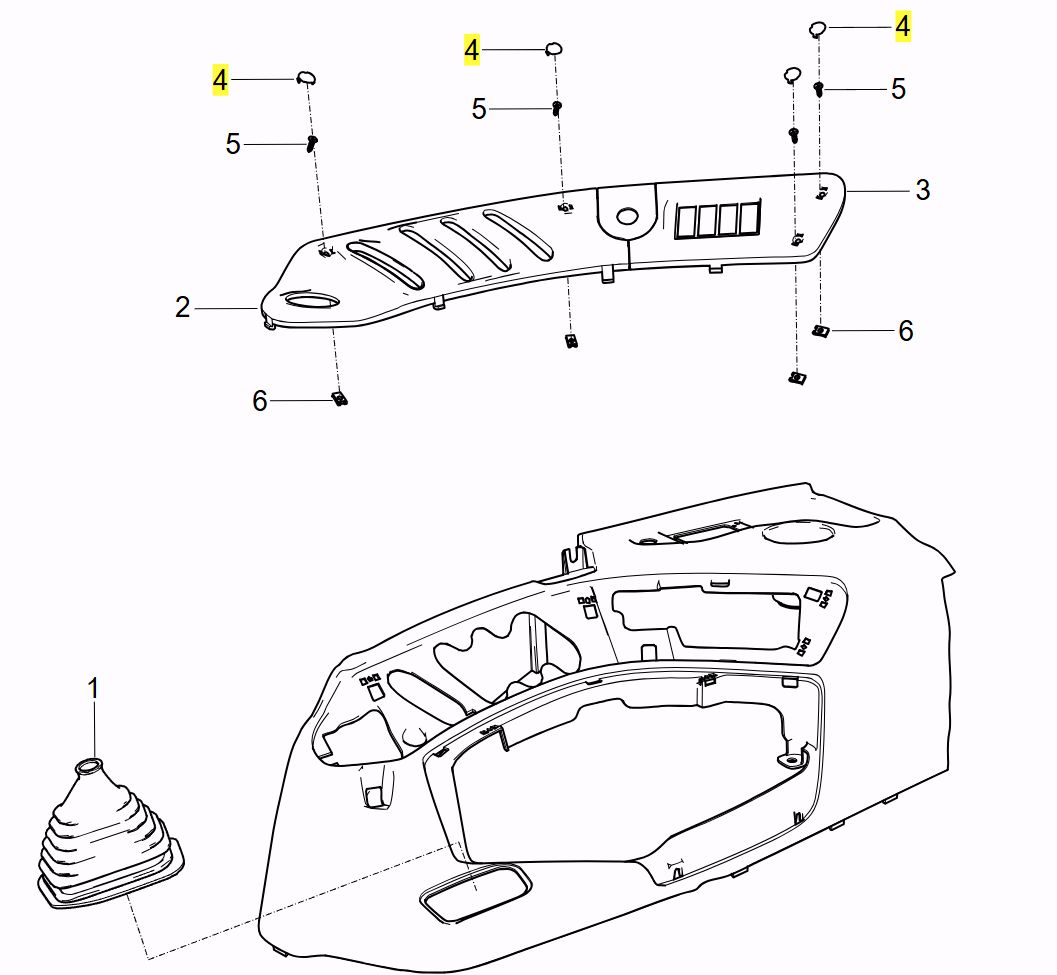 4
4
4
5
5
5
3
2
6
6
1