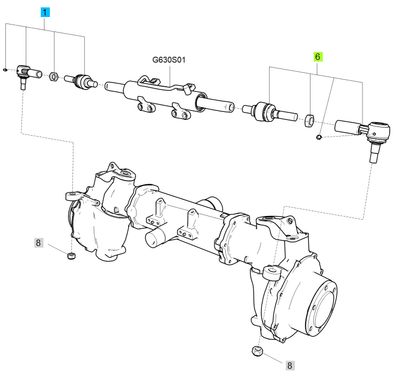 1
G630S01
6
8
8