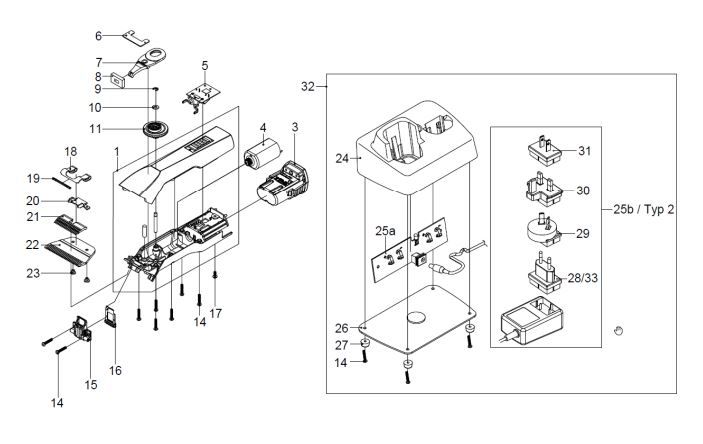 6
7
8
9
10
11
5
4
3
1
18
19
20
21
22
23
14
17
16
15
14
32
24
25a
26
27
14
31
30
29
28/33
25b / Typ 2