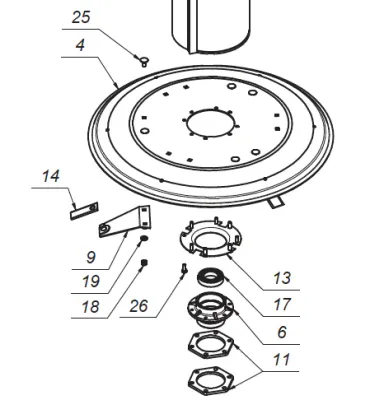 25
4
14
9
19
18
26
13
17
6
11