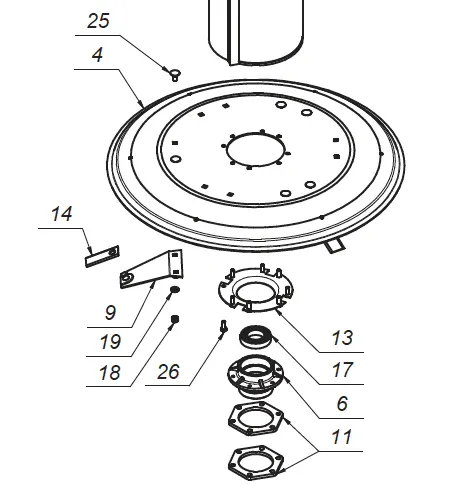 25
4
14
9
19
18
26
13
17
6
11