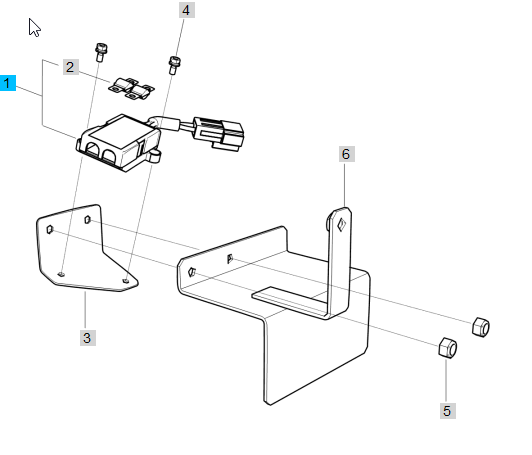 4
2
1
6
3
5