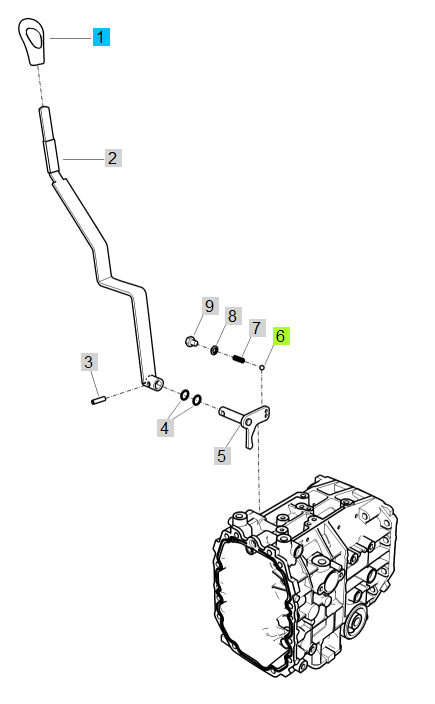 1
2
9
8
7
6
3
4
5