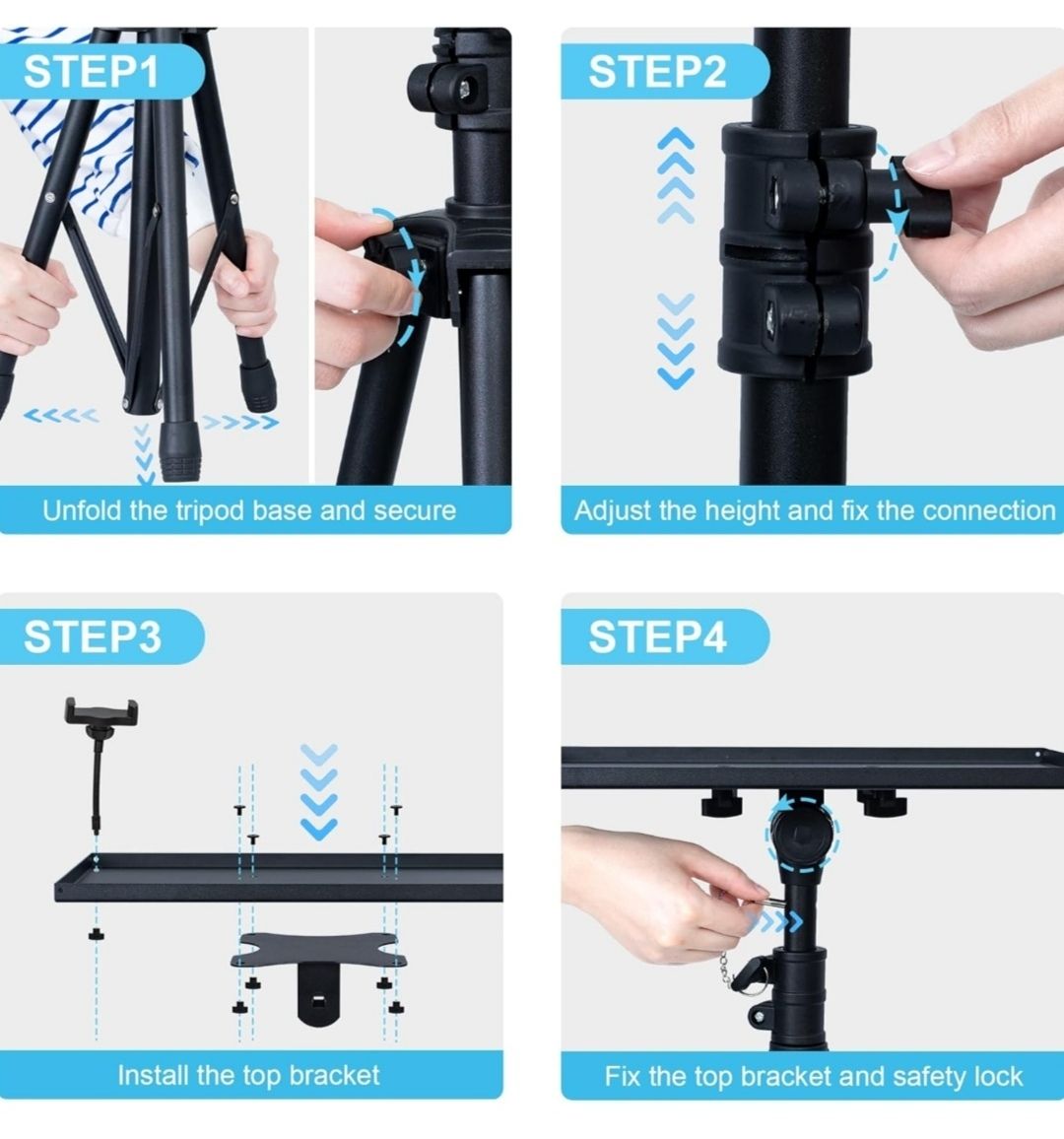 STEP1

Unfold the tripod base and secure

STEP2

Adjust the height and fix the connection

STEP3

Install the top bracket

STEP4

Fix the top bracket and safety lock