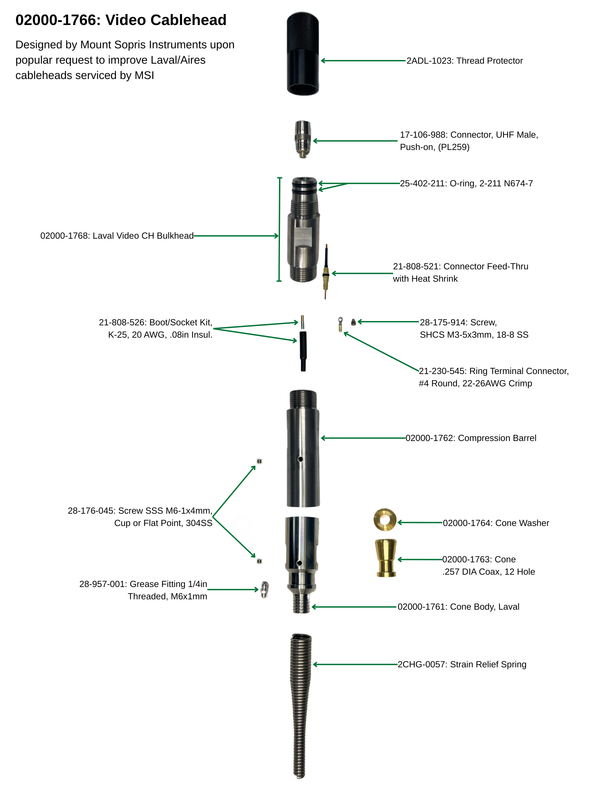 02000-1766: Video Cablehead

Designed by Mount Sopris Instruments upon popular request to improve Laval/Aires cableheads serviced by MSI

2ADL-1023: Thread Protector

17-106-988: Connector, UHF Male, Push-on, (PL259)

25-402-211: O-ring, 2-211 N674-7

02000-1768: Laval Video CH Bulkhead

21-808-521: Connector Feed-Thru with Heat Shrink

21-808-526: Boot/Socket Kit, K-25, 20 AWG, .08in Insul.

28-175-914: Screw, SHCS M3-5x3mm, 18-8 SS

21-230-545: Ring Terminal Connector, #4 Round, 22-26AWG Crimp

02000-1762: Compression Barrel

28-176-045: Screw SSS M6-1x4mm, Cup or Flat Point, 304SS

02000-1764: Cone Washer

02000-1763: Cone .257 DIA Coax, 12 Hole

28-957-001: Grease Fitting 1/4in Threaded, M6x1mm

02000-1761: Cone Body, Laval

2CHG-0057: Strain Relief Spring