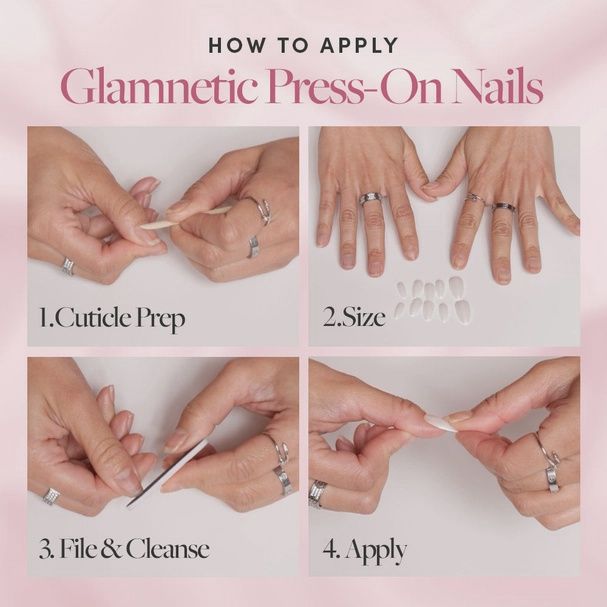 HOW TO APPLY
Glamnetic Press-On Nails

1.Cuticle Prep

2.Size

3. File & Cleanse

4. Apply