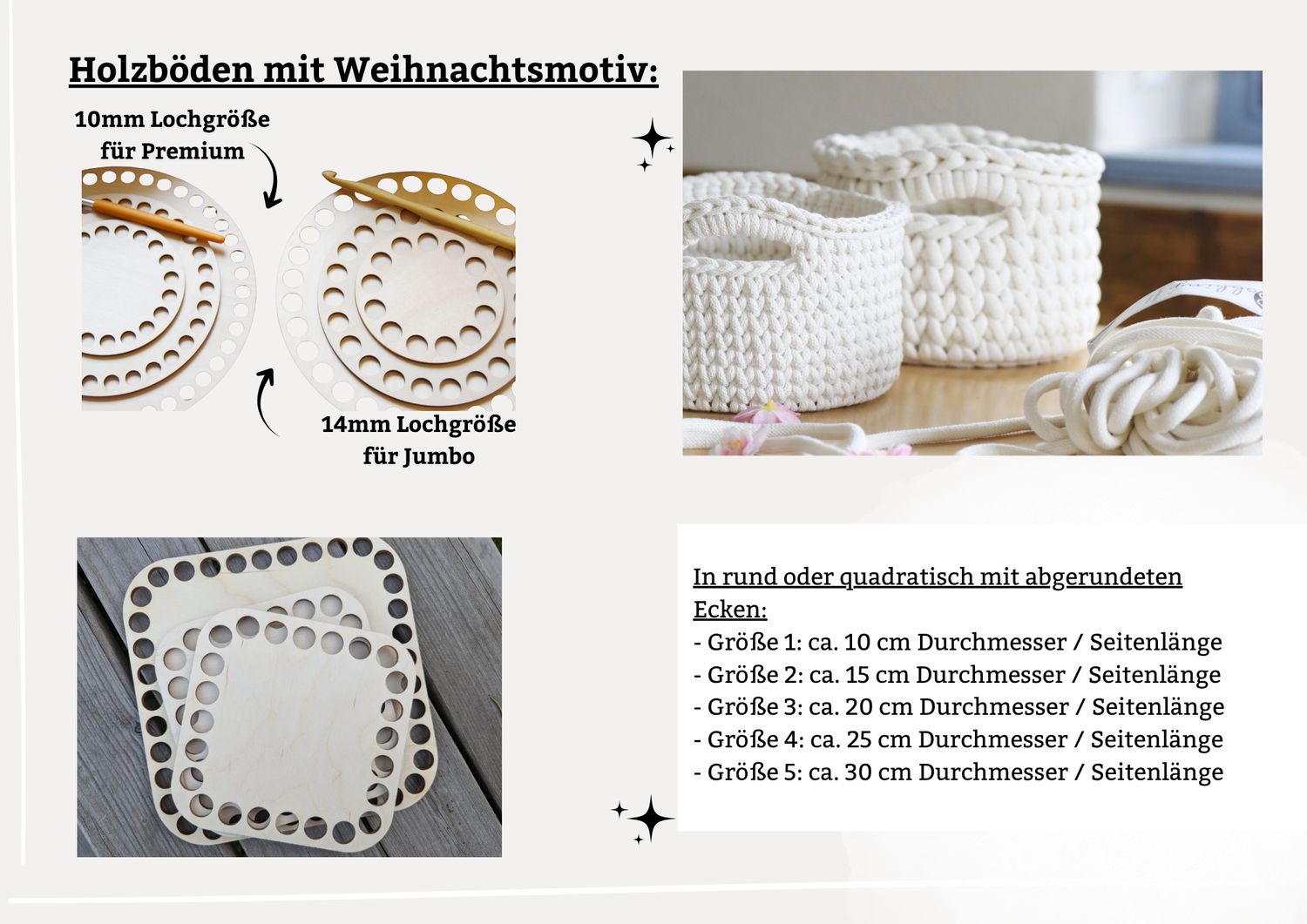 Holzböden mit Weihnachtsmotiv:

10mm Lochgröße für Premium

14mm Lochgröße für Jumbo

In rund oder quadratisch mit abgerundeten Ecken:
- Größe 1: ca. 10 cm Durchmesser / Seitenlänge
- Größe 2: ca. 15 cm Durchmesser / Seitenlänge
- Größe 3: ca. 20 cm Durchmesser / Seitenlänge
- Größe 4: ca. 25 cm Durchmesser / Seitenlänge
- Größe 5: ca. 30 cm Durchmesser / Seitenlänge