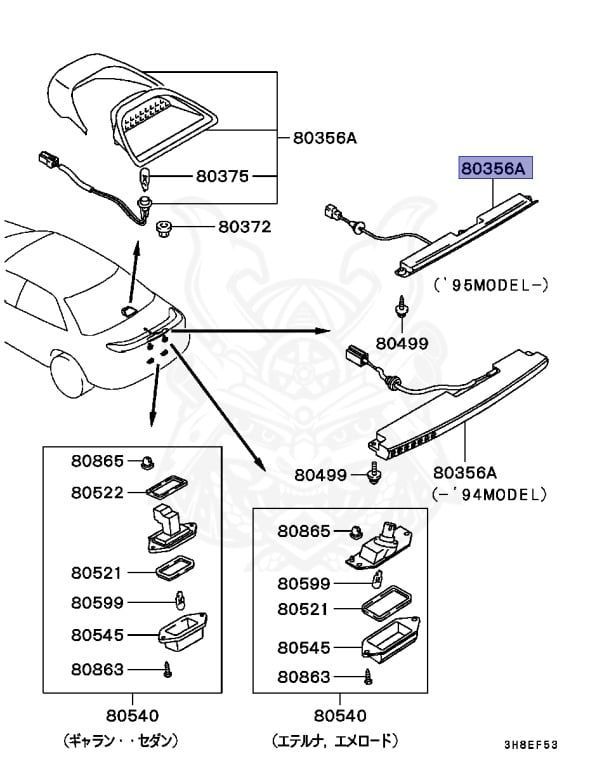 80356A

80375

80372

80356A

('95MODEL-)

80499

80499

80356A

(-'94MODEL)

80865

80522

80521

80599

80545

80863

80540

(ギャラン・・セダン)

80865

80599

80521

80545

80863

80540

(エテルナ, エメロード)

3H8EF53