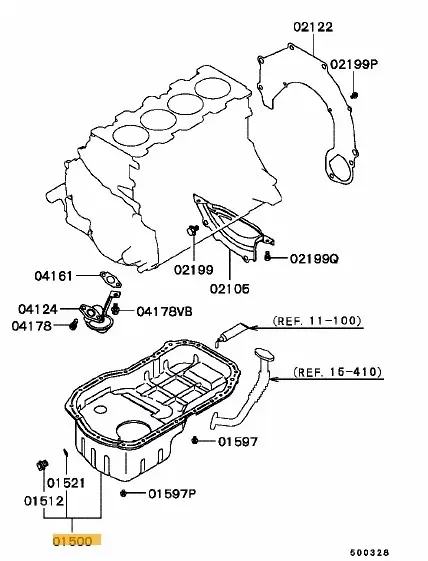 02122
02199P
02199
02199Q
02105
04161
04124
04178VB
04178
(REF. 11-100)
(REF. 15-410)
01597
01521
01512
01597P
01500
500328