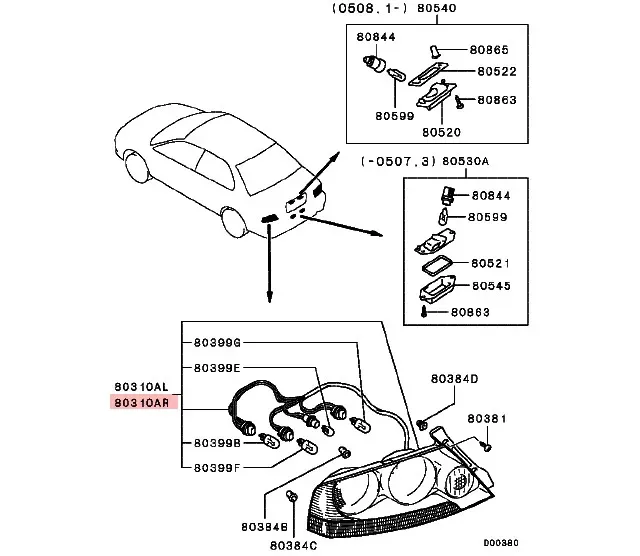 (0508.1-) 80540
80844
80865
80522
80863
80599
80520
(-0507.3) 80530A
80844
80599
80521
80545
80863
80399G
80399E
80310AL
80310AR
80399B
80399F
80384D
80381
80384B
80384C
D00380