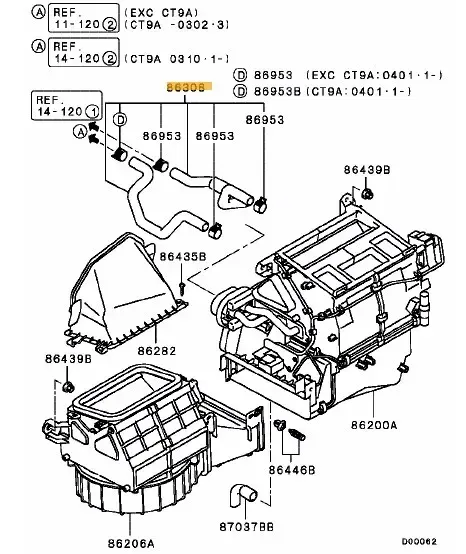 A REF. 11-120 2 (EXC CT9A) (CT9A -0302·3)

A REF. 14-120 2 (CT9A 0310·1-)

D 86953 (EXC CT9A:0401·1-)
D 86953B (CT9A:0401·1-)

86308

REF. 14-120 1

A

D

86953

86953

86953

86439B

86435B

86282

86439B

86200A

86446B

87037BB

86206A

D00062