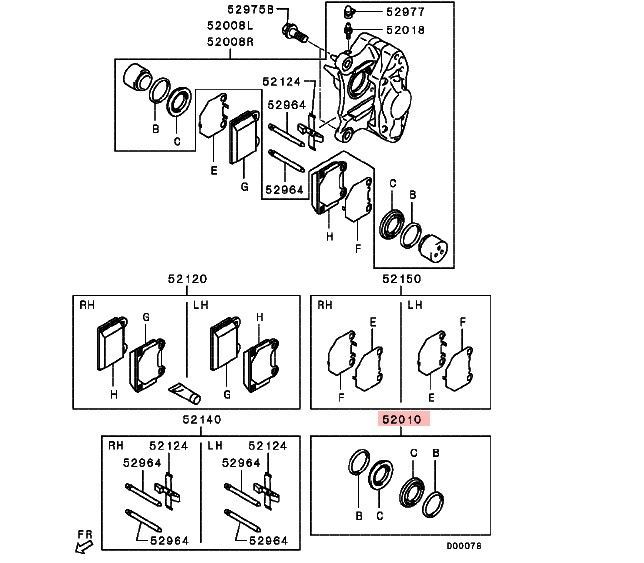 52975B
52008L
52008R
52977
52018
52124
52964
52964
B
C
E
G
H
F
C
B
52120
RH
LH
G
H
H
G
52150
RH
LH
E
F
F
E
52140
RH
52124
52964
52964
LH
52124
52964
52964
52010
C
B
B
C
FR
D00078