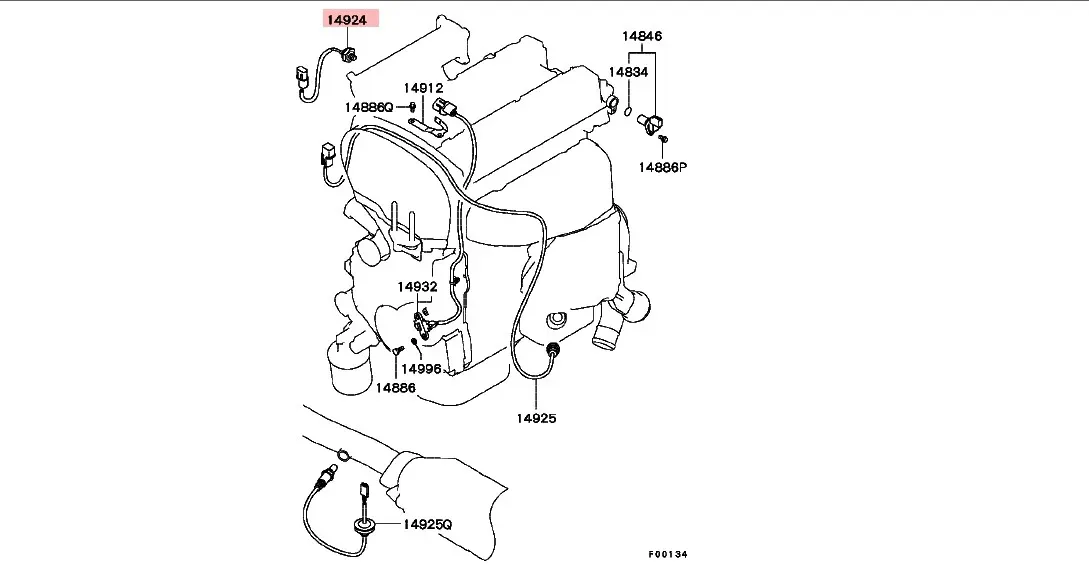 14924
14846
14834
14912
14886Q
14886P
14932
14996
14886
14925
14925Q
F00134