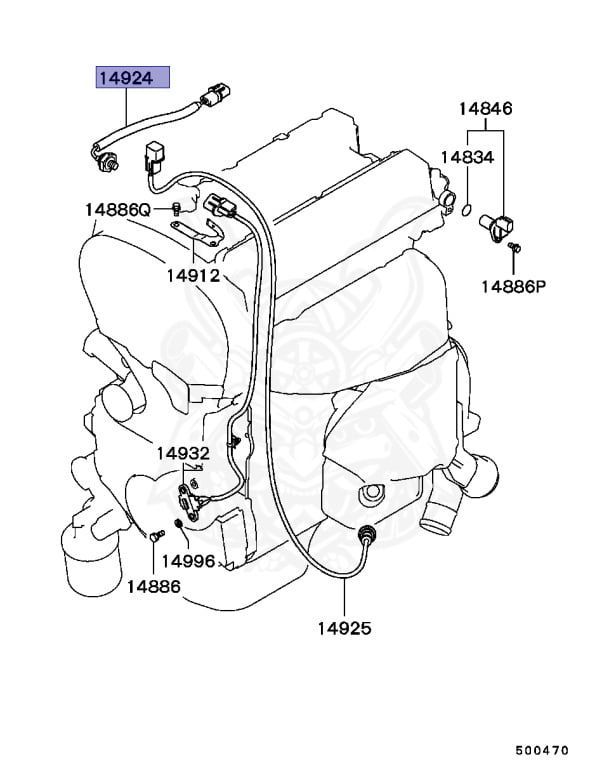 14924

14846

14834

14886Q

14912

14886P

14932

14996

14886

14925

500470