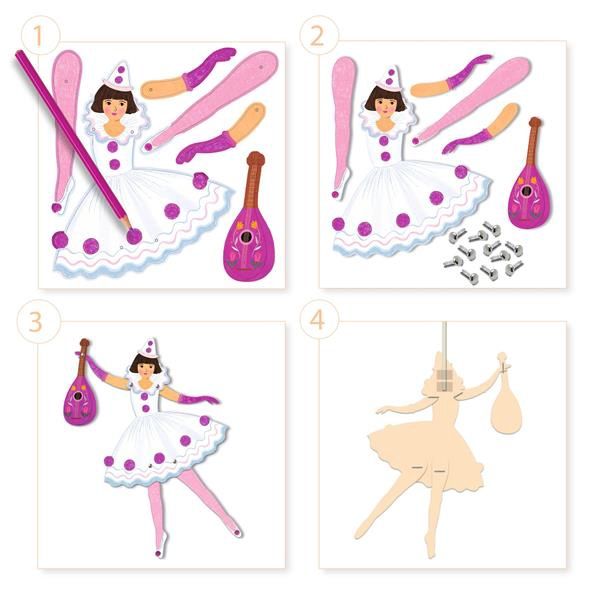 1

2

3

4