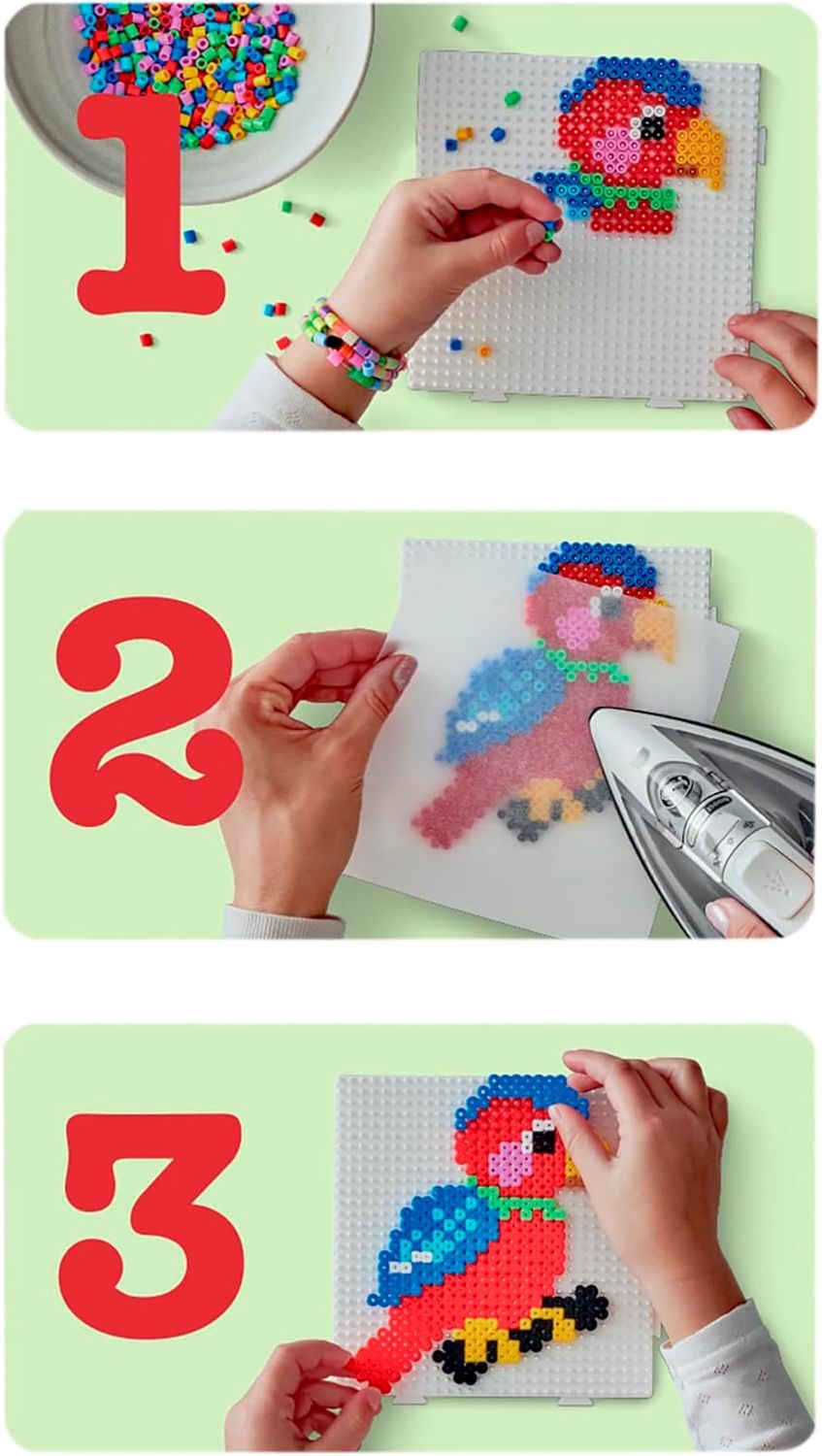 1

2

3