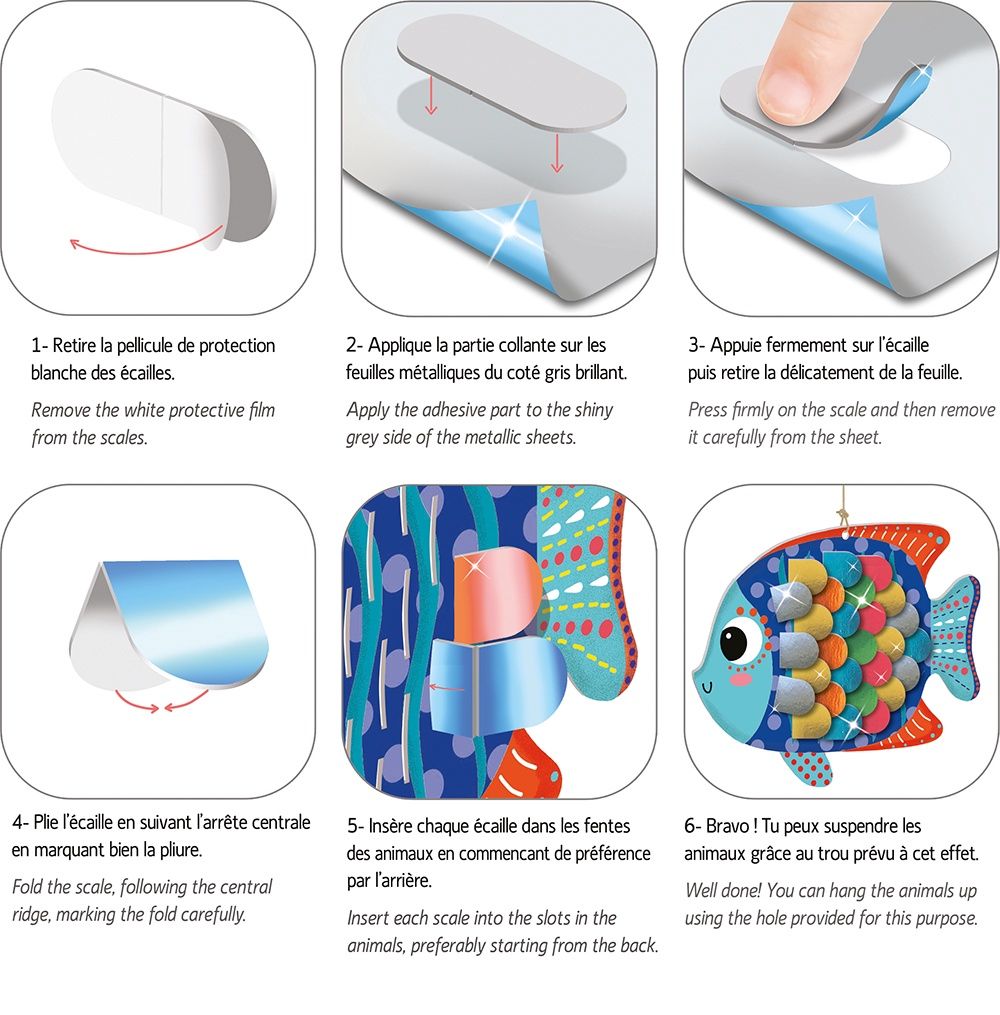 1- Retire la pellicule de protection blanche des écailles.

Remove the white protective film from the scales.

2- Applique la partie collante sur les feuilles métalliques du coté gris brillant.

Apply the adhesive part to the shiny grey side of the metallic sheets.

3- Appuie fermement sur l'écaille puis retire la délicatement de la feuille.

Press firmly on the scale and then remove it carefully from the sheet.

4- Plie l'écaille en suivant l'arrête centrale en marquant bien la pliure.

Fold the scale, following the central ridge, marking the fold carefully.

5- Insère chaque écaille dans les fentes des animaux en commencant de préférence par l'arrière.

Insert each scale into the slots in the animals, preferably starting from the back.

6- Bravo ! Tu peux suspendre les animaux grâce au trou prévu à cet effet.

Well done! You can hang the animals up using the hole provided for this purpose.